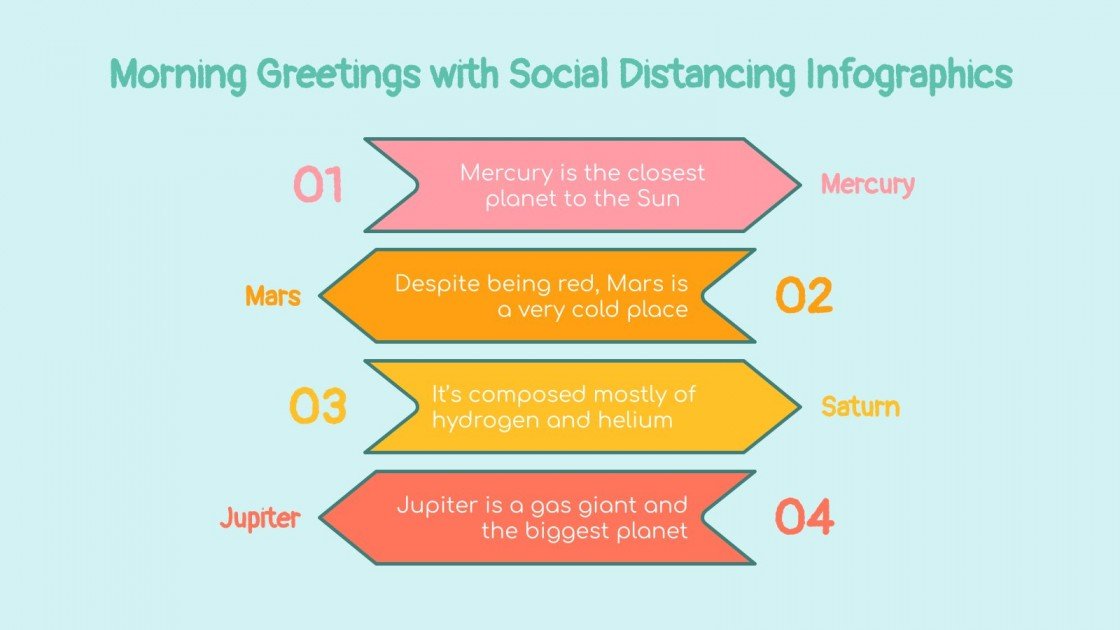 Morning Greetings with Social Distancing Infographics

01

Mercury is the closest planet to the Sun

Mercury

Mars

Despite being red, Mars is a very cold place

02

03

It's composed mostly of hydrogen and helium

Saturn

Jupiter

Jupiter is a gas giant and the biggest planet

04