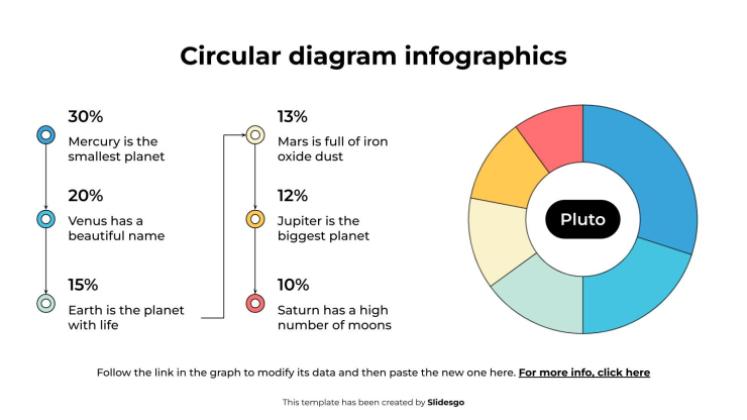 Circular diagram infographics

30%

Mercury is the smallest planet

20%

Venus has a beautiful name

15%

Earth is the planet with life

13%

Mars is full of iron oxide dust

12%

Jupiter is the biggest planet

10%

Saturn has a high number of moons

Pluto

Follow the link in the graph to modify its data and then paste the new one here. For more info, click here

This template has been created by Slidesgo