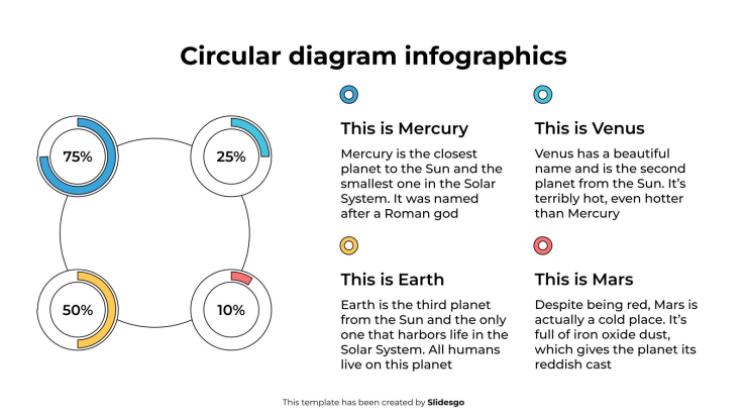 Circular diagram infographics

75%

25%

50%

10%

This is Mercury

Mercury is the closest planet to the Sun and the smallest one in the Solar System. It was named after a Roman god

This is Venus

Venus has a beautiful name and is the second planet from the Sun. It's terribly hot, even hotter than Mercury

This is Earth

Earth is the third planet from the Sun and the only one that harbors life in the Solar System. All humans live on this planet

This is Mars

Despite being red, Mars is actually a cold place. It's full of iron oxide dust, which gives the planet its reddish cast

This template has been created by Slidesgo