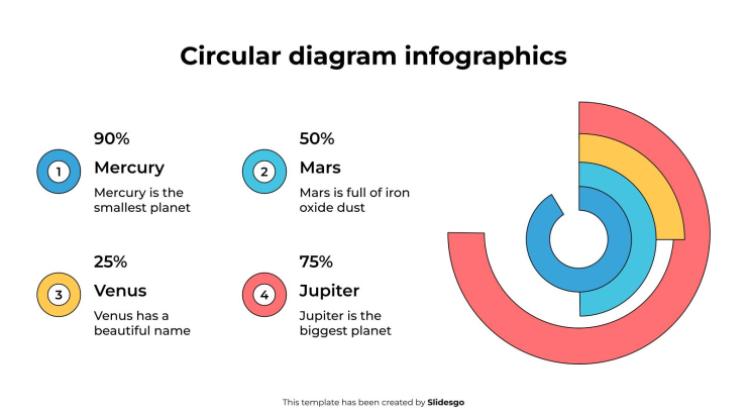 Circular diagram infographics

1
90%
Mercury
Mercury is the smallest planet

2
50%
Mars
Mars is full of iron oxide dust

3
25%
Venus
Venus has a beautiful name

4
75%
Jupiter
Jupiter is the biggest planet

This template has been created by Slidesgo