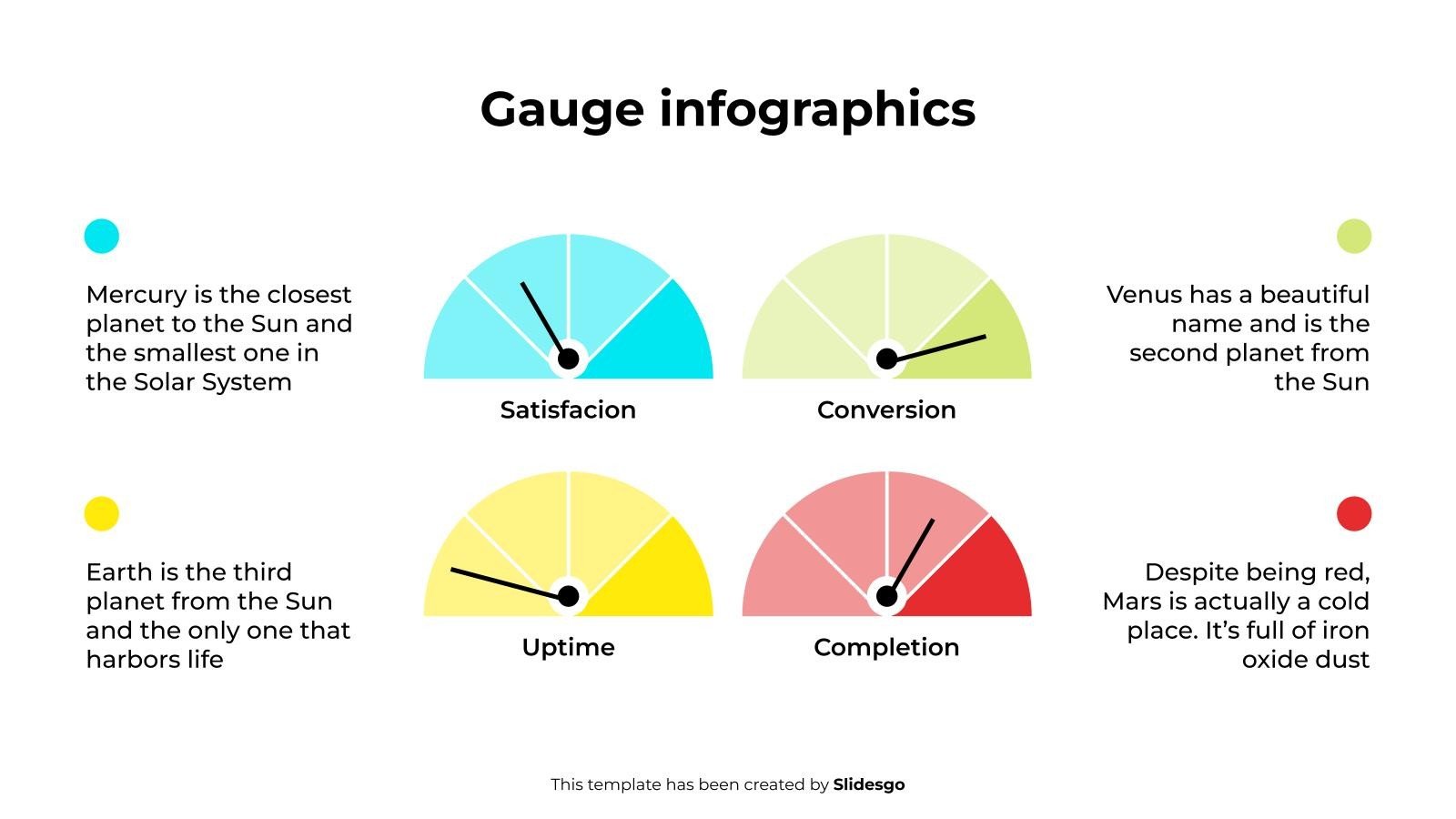 Gauge infographics

Mercury is the closest planet to the Sun and the smallest one in the Solar System

Satisfacion

Conversion

Venus has a beautiful name and is the second planet from the Sun

Earth is the third planet from the Sun and the only one that harbors life

Uptime

Completion

Despite being red, Mars is actually a cold place. It’s full of iron oxide dust

This template has been created by Slidesgo