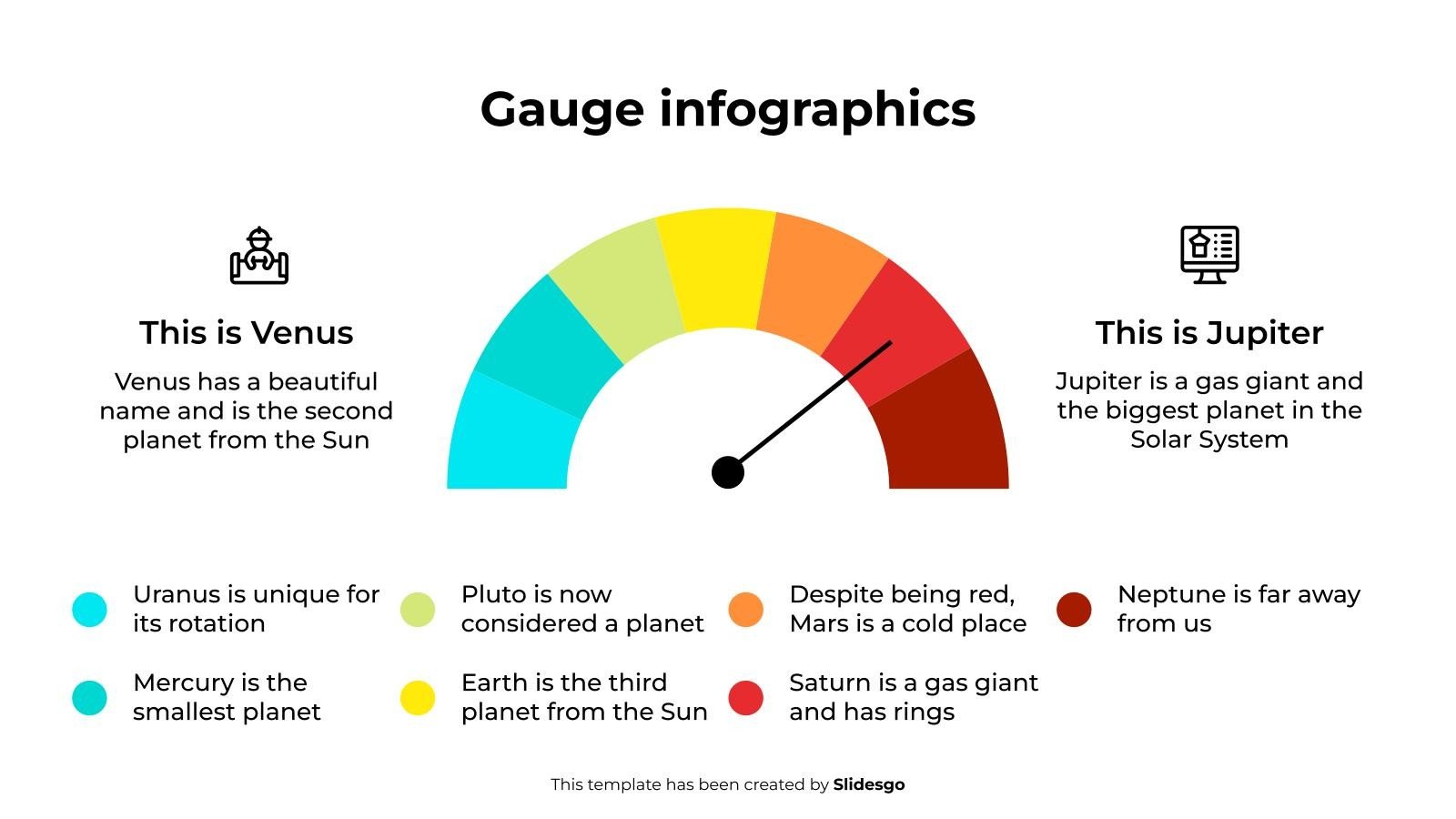 Gauge infographics

This is Venus

Venus has a beautiful name and is the second planet from the Sun

This is Jupiter

Jupiter is a gas giant and the biggest planet in the Solar System

Uranus is unique for its rotation

Mercury is the smallest planet

Pluto is now considered a planet

Earth is the third planet from the Sun

Despite being red, Mars is a cold place

Saturn is a gas giant and has rings

Neptune is far away from us

This template has been created by Slidesgo