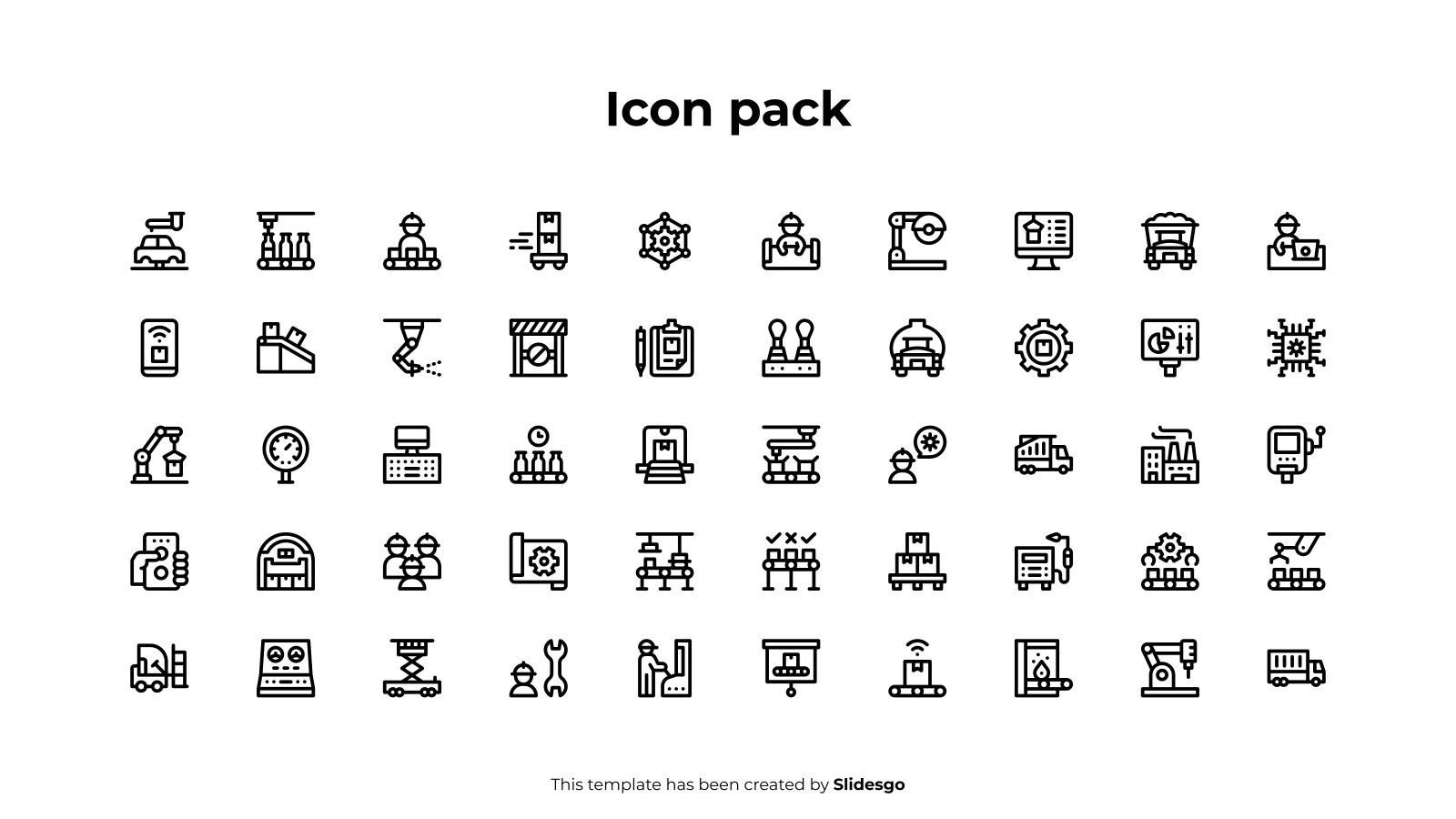 Icon pack

This template has been created by Slidesgo