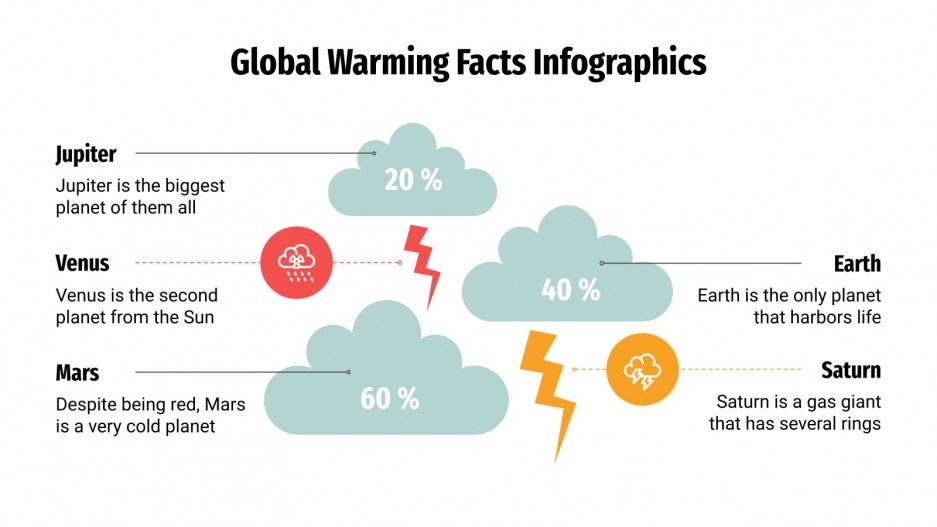 Global Warming Facts Infographics

Jupiter

Jupiter is the biggest planet of them all

20 %

Venus

Venus is the second planet from the Sun

40 %

Earth

Earth is the only planet that harbors life

Mars

Despite being red, Mars is a very cold planet

60 %

Saturn

Saturn is a gas giant that has several rings