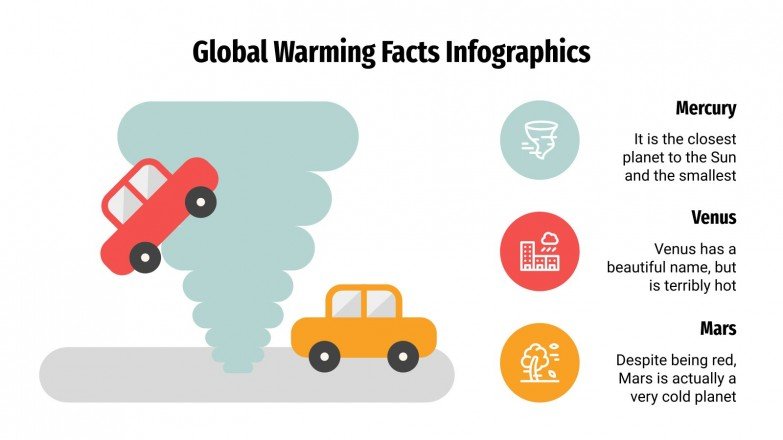 Global Warming Facts Infographics

Mercury

It is the closest planet to the Sun and the smallest

Venus

Venus has a beautiful name, but is terribly hot

Mars

Despite being red, Mars is actually a very cold planet