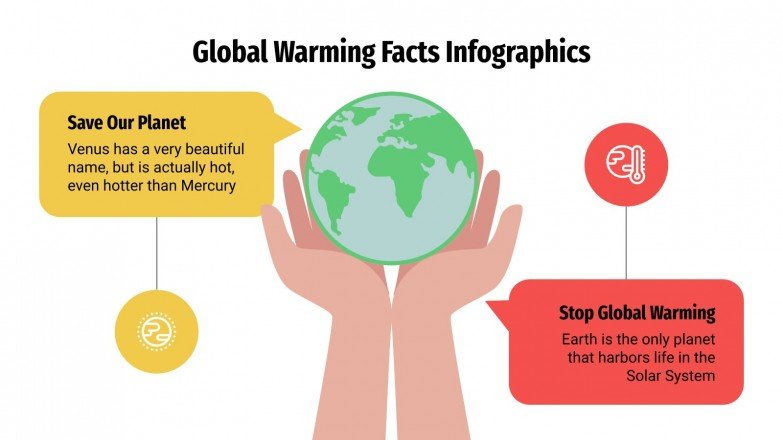 Global Warming Facts Infographics

Save Our Planet

Venus has a very beautiful name, but is actually hot, even hotter than Mercury

Stop Global Warming

Earth is the only planet that harbors life in the Solar System