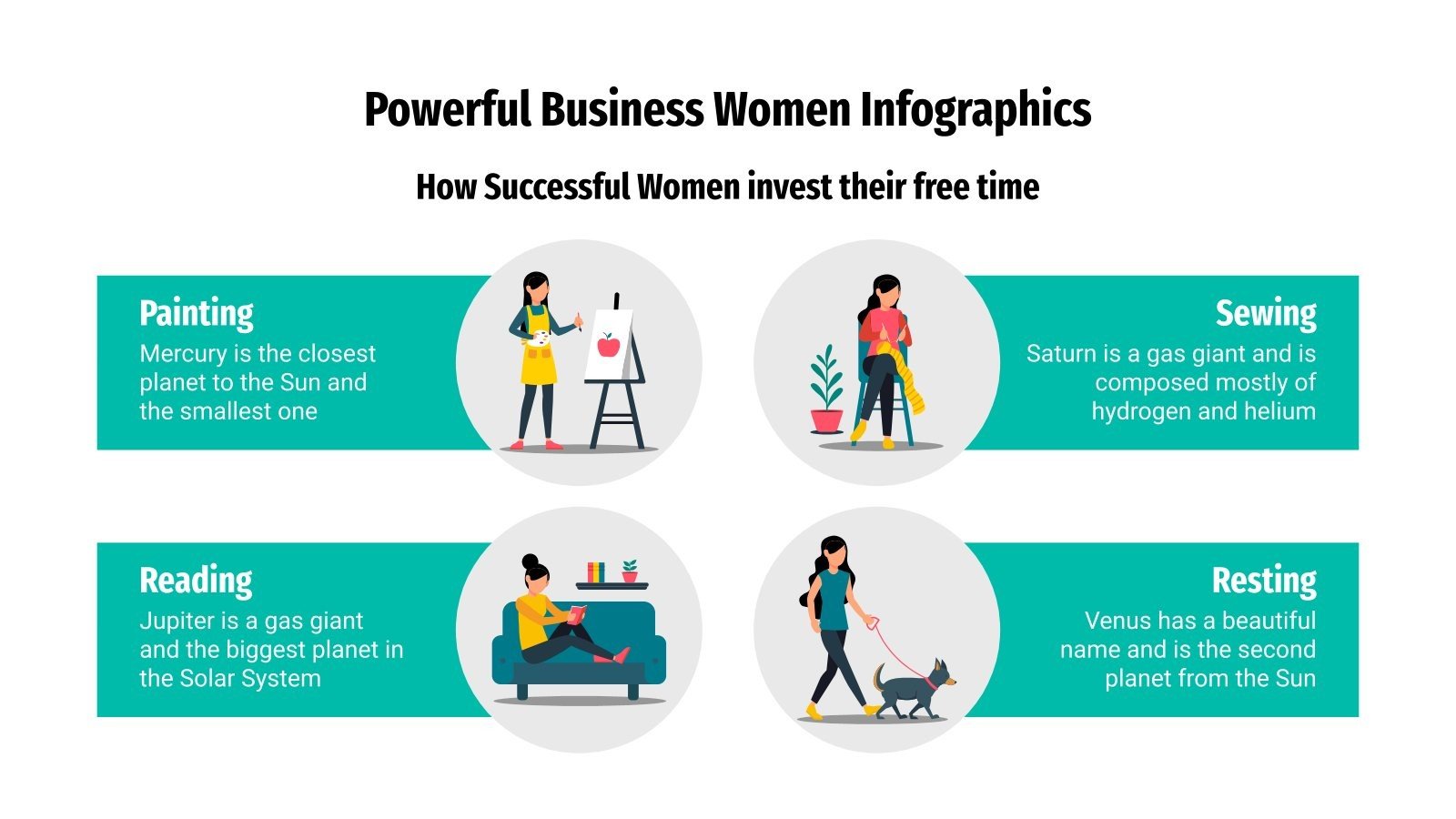 Powerful Business Women Infographics

How Successful Women invest their free time

Painting
Mercury is the closest planet to the Sun and the smallest one

Sewing
Saturn is a gas giant and is composed mostly of hydrogen and helium

Reading
Jupiter is a gas giant and the biggest planet in the Solar System

Resting
Venus has a beautiful name and is the second planet from the Sun