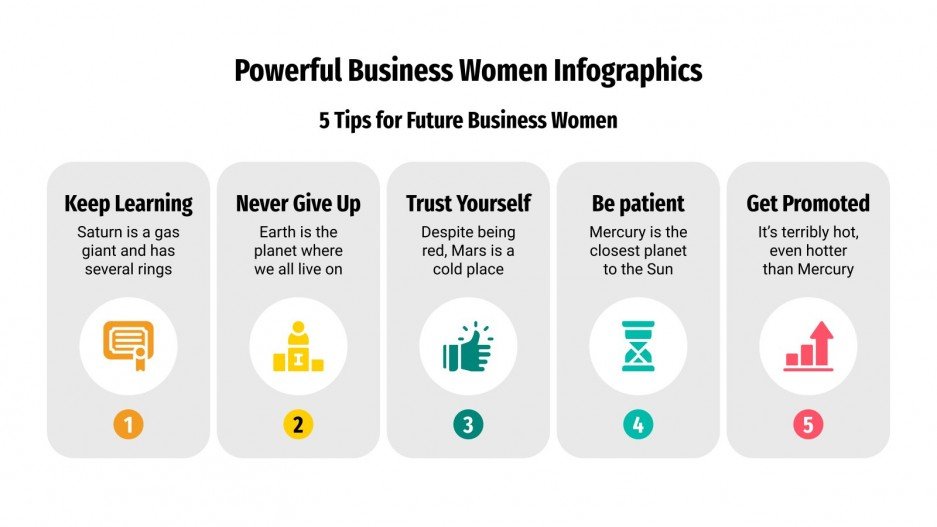 Powerful Business Women Infographics

5 Tips for Future Business Women

Keep Learning
Saturn is a gas giant and has several rings

1

Never Give Up
Earth is the planet where we all live on

2

Trust Yourself
Despite being red, Mars is a cold place

3

Be patient
Mercury is the closest planet to the Sun

4

Get Promoted
It's terribly hot, even hotter than Mercury

5