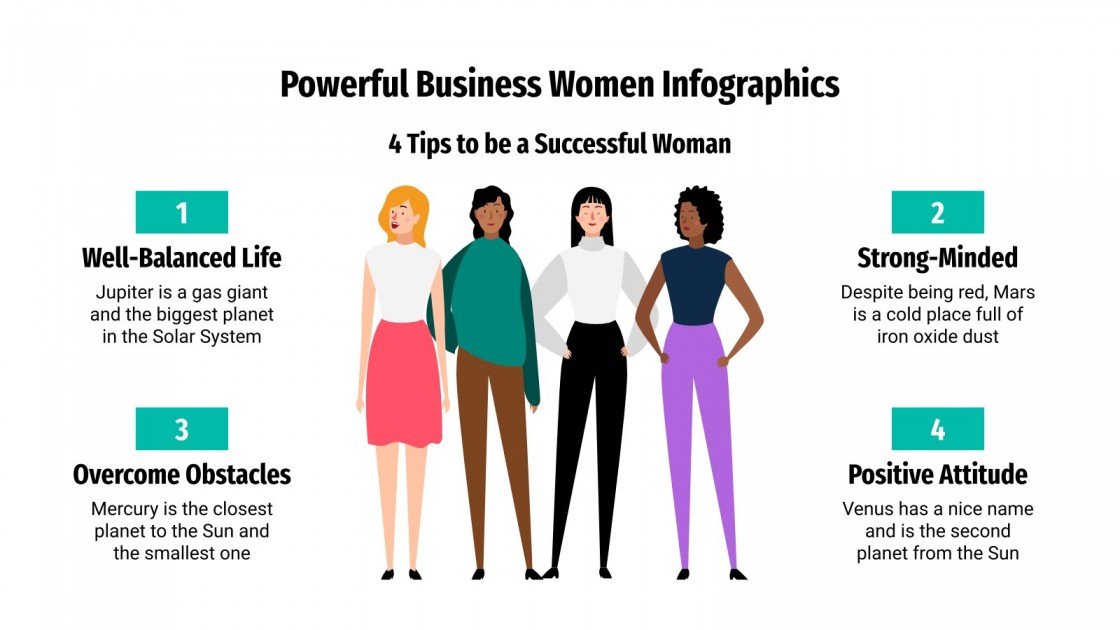 Powerful Business Women Infographics

4 Tips to be a Successful Woman

1

Well-Balanced Life

Jupiter is a gas giant and the biggest planet in the Solar System

3

Overcome Obstacles

Mercury is the closest planet to the Sun and the smallest one

2

Strong-Minded

Despite being red, Mars is a cold place full of iron oxide dust

4

Positive Attitude

Venus has a nice name and is the second planet from the Sun