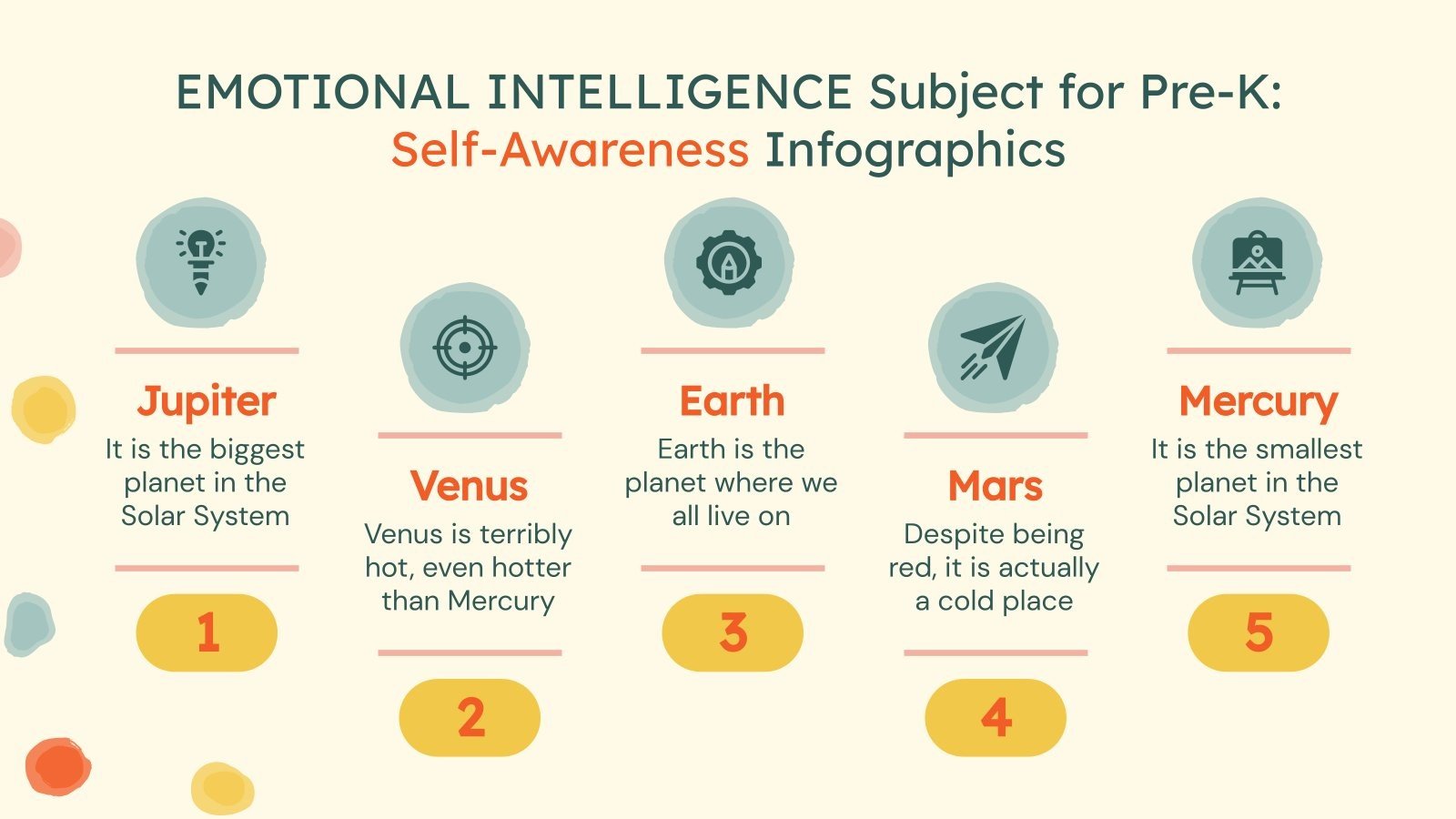 EMOTIONAL INTELLIGENCE Subject for Pre-K: Self-Awareness Infographics

Jupiter
It is the biggest planet in the Solar System

1

Venus
Venus is terribly hot, even hotter than Mercury

2

Earth
Earth is the planet where we all live on

3

Mars
Despite being red, it is actually a cold place

4

Mercury
It is the smallest planet in the Solar System

5