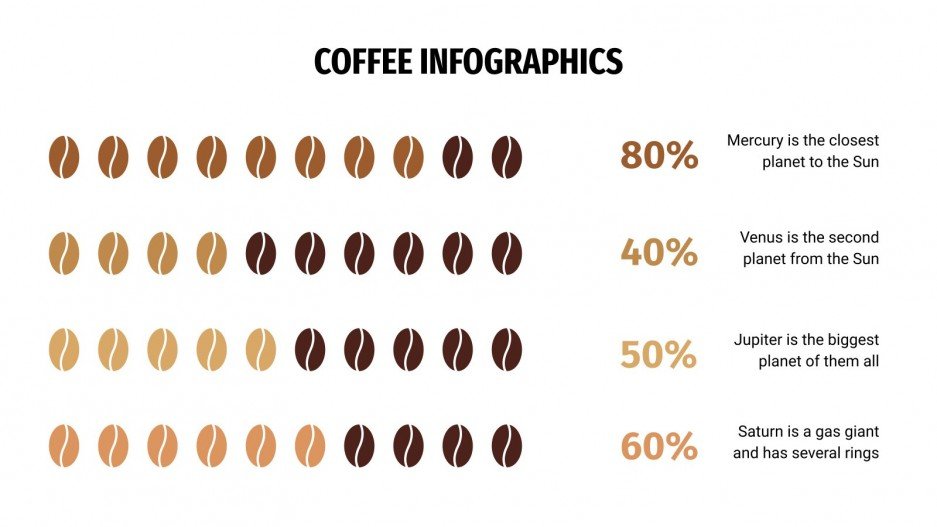 COFFEE INFOGRAPHICS

80%

Mercury is the closest planet to the Sun

40%

Venus is the second planet from the Sun

50%

Jupiter is the biggest planet of them all

60%

Saturn is a gas giant and has several rings