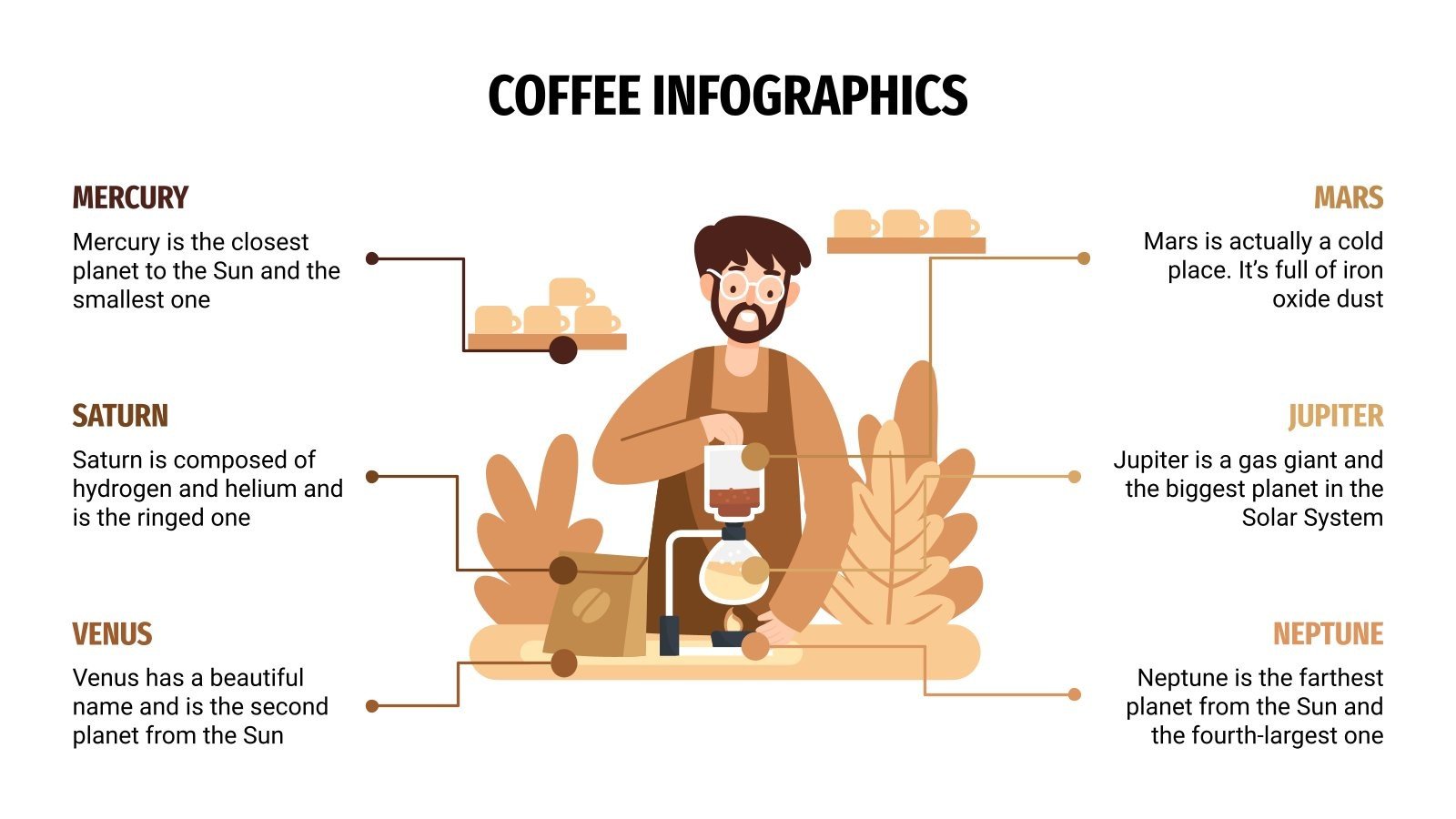 COFFEE INFOGRAPHICS

MERCURY

Mercury is the closest planet to the Sun and the smallest one

SATURN

Saturn is composed of hydrogen and helium and is the ringed one

VENUS

Venus has a beautiful name and is the second planet from the Sun

MARS

Mars is actually a cold place. It's full of iron oxide dust

JUPITER

Jupiter is a gas giant and the biggest planet in the Solar System

NEPTUNE

Neptune is the farthest planet from the Sun and the fourth-largest one