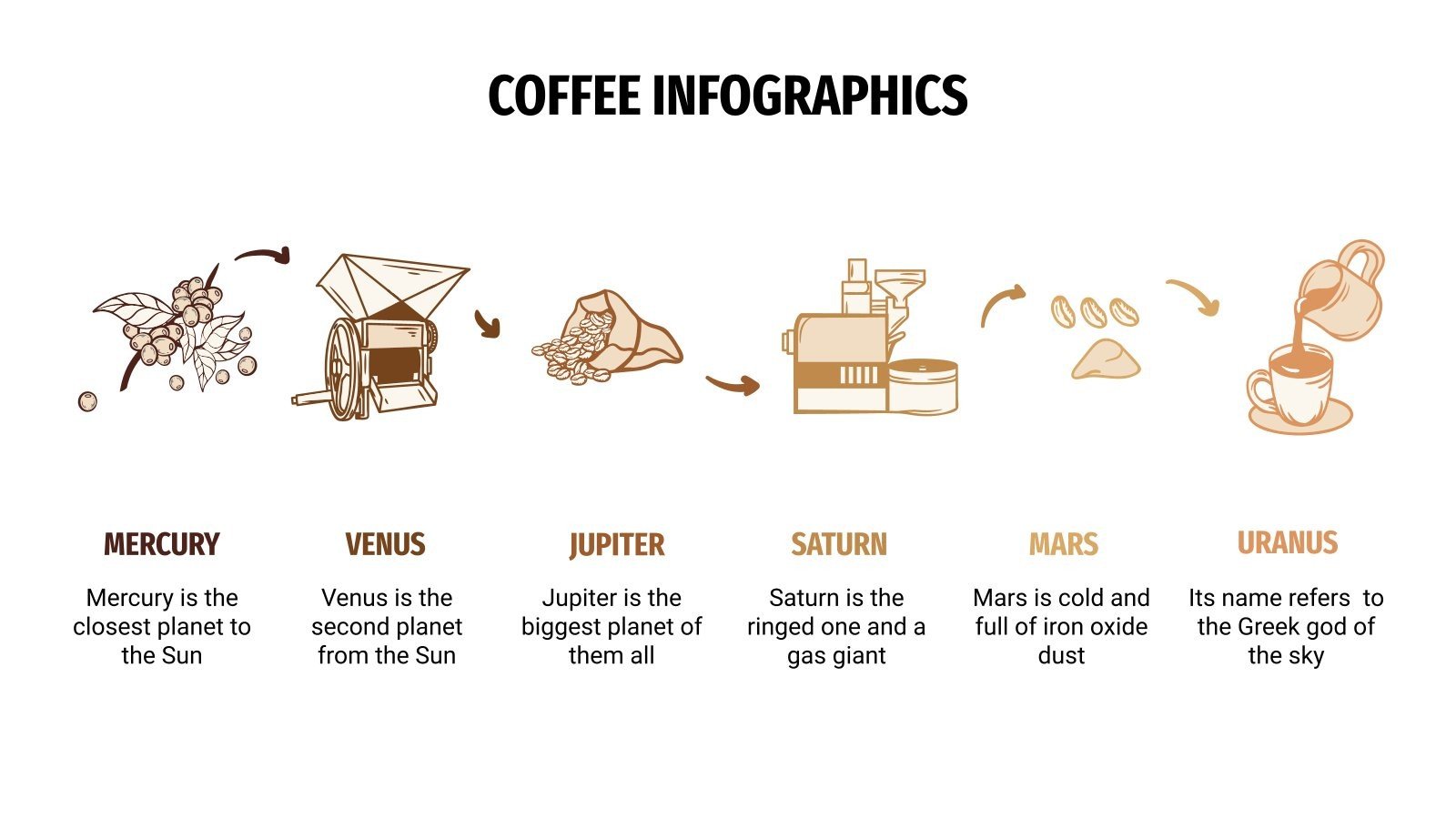 COFFEE INFOGRAPHICS

MERCURY

Mercury is the closest planet to the Sun

VENUS

Venus is the second planet from the Sun

JUPITER

Jupiter is the biggest planet of them all

SATURN

Saturn is the ringed one and a gas giant

MARS

Mars is cold and full of iron oxide dust

URANUS

Its name refers to the Greek god of the sky