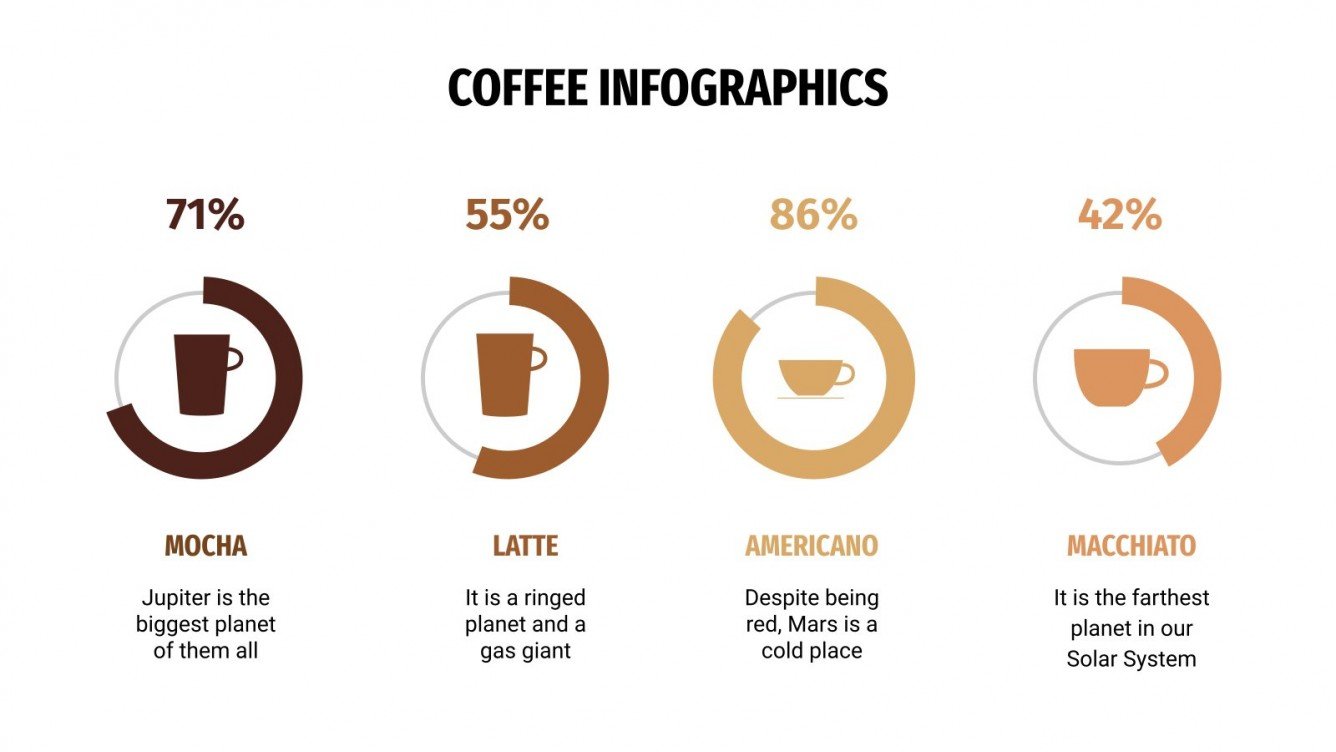 COFFEE INFOGRAPHICS

71%

MOCHA

Jupiter is the biggest planet of them all

55%

LATTE

It is a ringed planet and a gas giant

86%

AMERICANO

Despite being red, Mars is a cold place

42%

MACCHIATO

It is the farthest planet in our Solar System