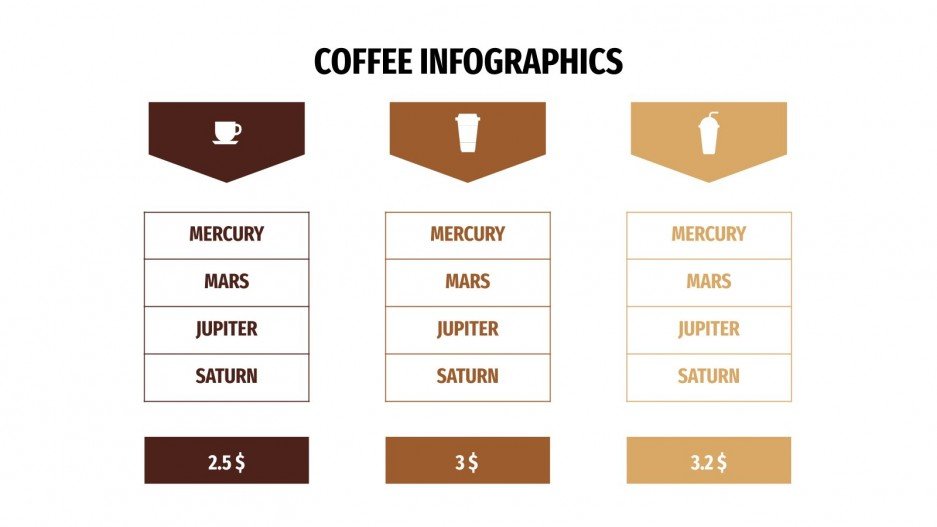 COFFEE INFOGRAPHICS

MERCURY
MARS
JUPITER
SATURN

2.5 $

MERCURY
MARS
JUPITER
SATURN

3 $

MERCURY
MARS
JUPITER
SATURN

3.2 $