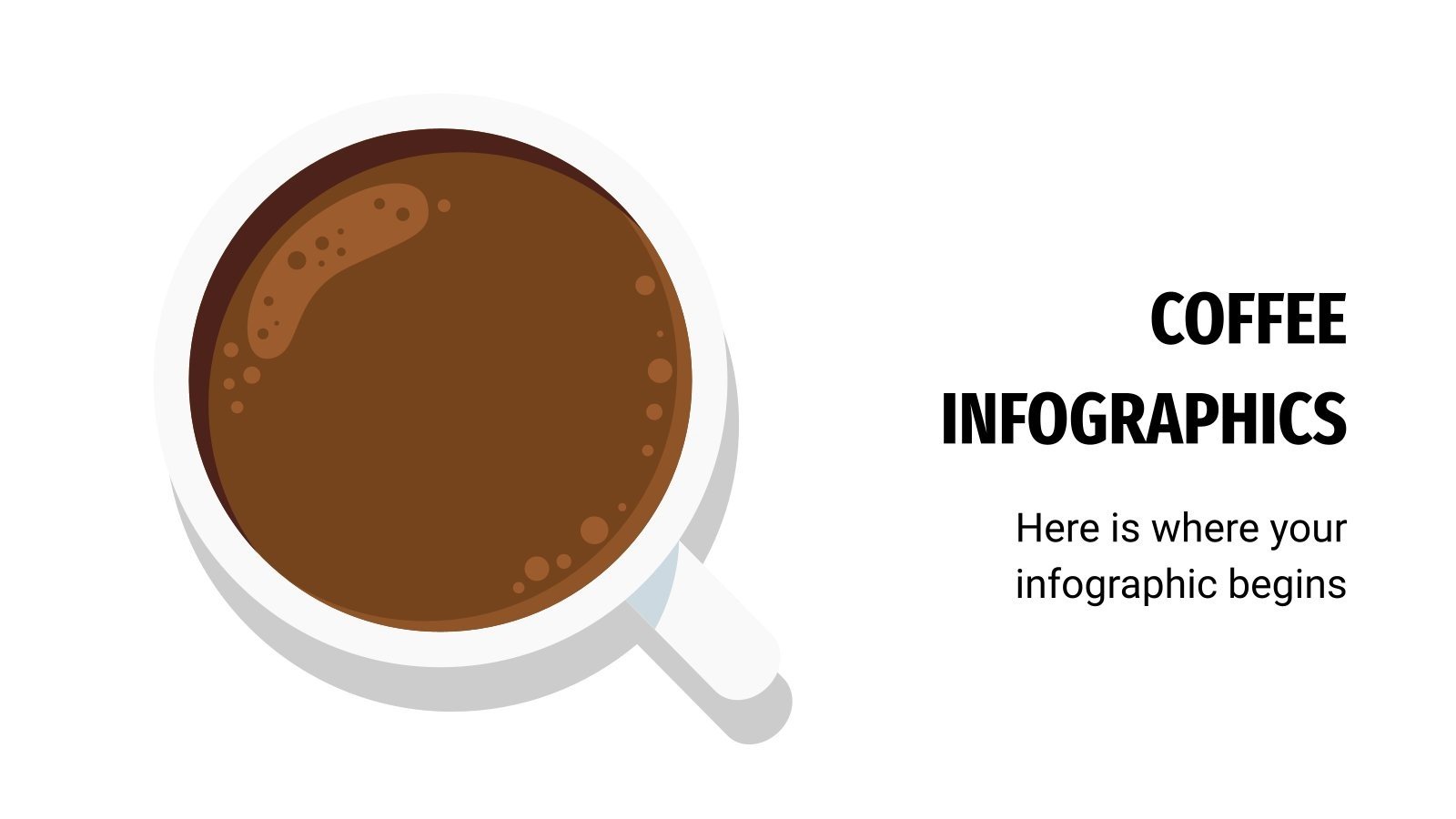 COFFEE INFOGRAPHICS

Here is where your infographic begins