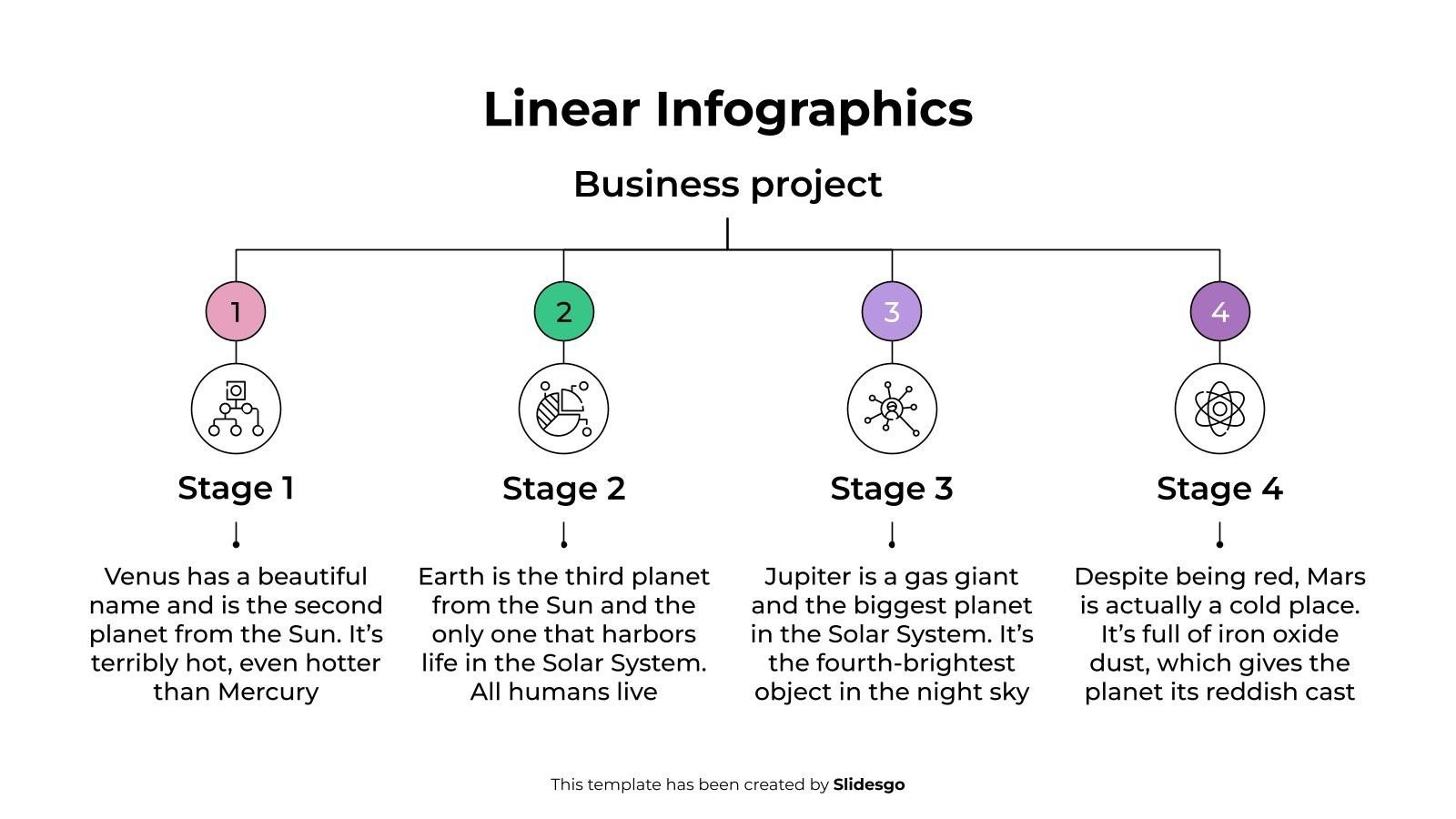 Linear Infographics

Business project

1

Stage 1

Venus has a beautiful name and is the second planet from the Sun. It’s terribly hot, even hotter than Mercury

2

Stage 2

Earth is the third planet from the Sun and the only one that harbors life in the Solar System. All humans live

3

Stage 3

Jupiter is a gas giant and the biggest planet in the Solar System. It’s the fourth-brightest object in the night sky

4

Stage 4

Despite being red, Mars is actually a cold place. It’s full of iron oxide dust, which gives the planet its reddish cast

This template has been created by Slidesgo