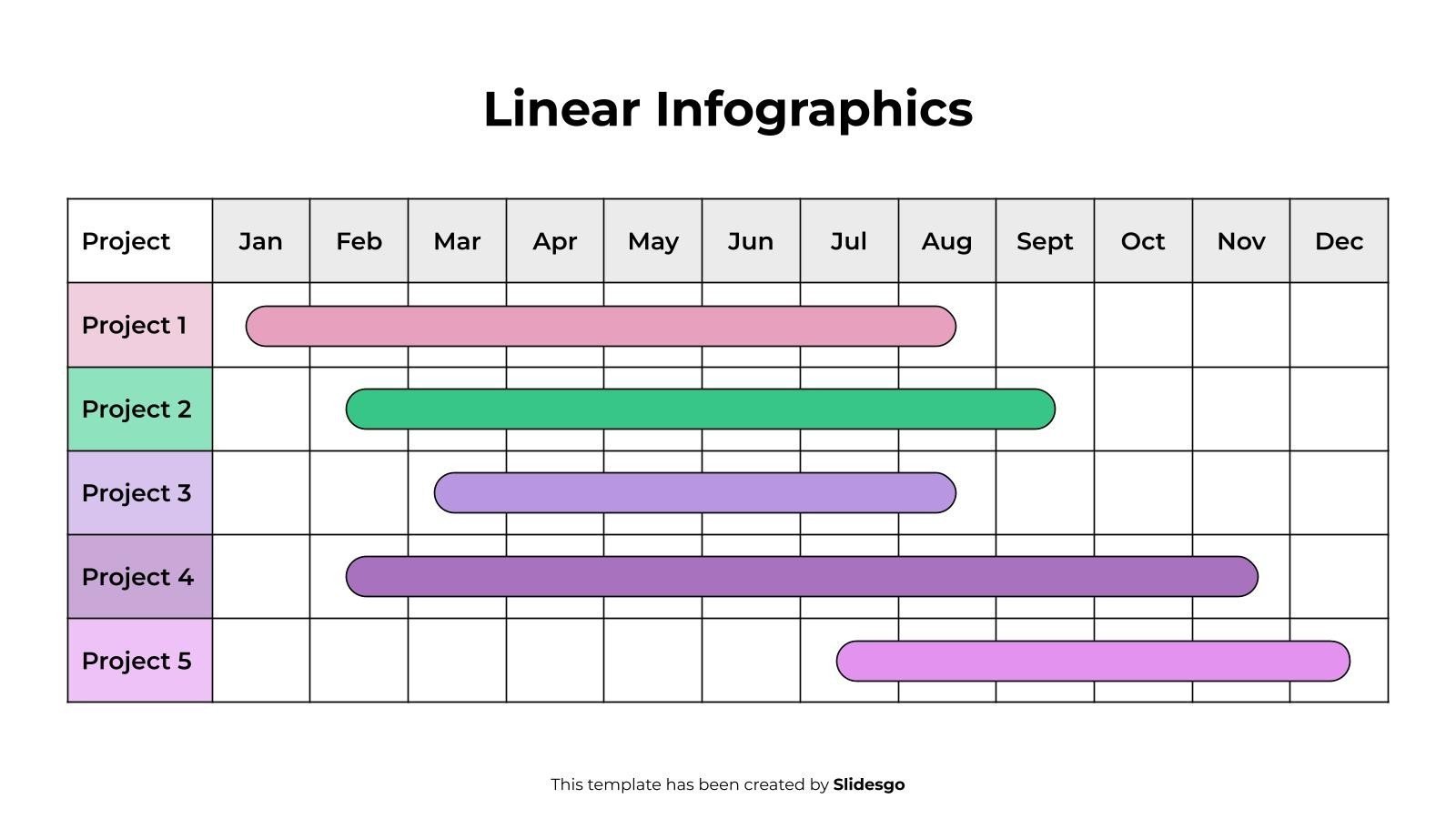 Linear Infographics

| Project | Jan | Feb | Mar | Apr | May | Jun | Jul | Aug | Sept | Oct | Nov | Dec |
|---|---|---|---|---|---|---|---|---|---|---|---|---|
| Project 1 | | | | | | | | | | | | |
| Project 2 | | | | | | | | | | | | |
| Project 3 | | | | | | | | | | | | |
| Project 4 | | | | | | | | | | | | |
| Project 5 | | | | | | | | | | | | |

This template has been created by Slidesgo