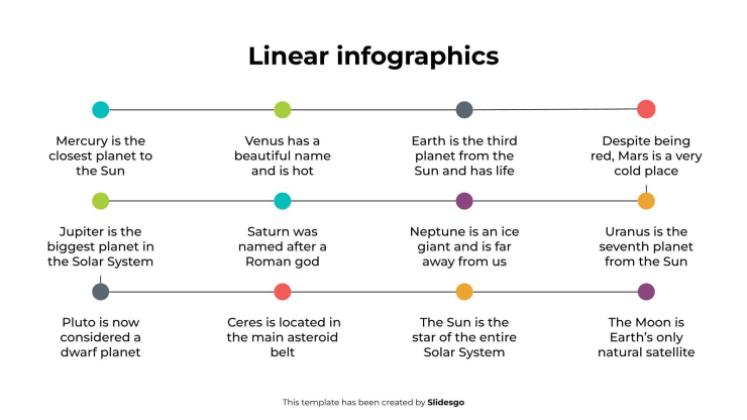 Linear infographics

Mercury is the closest planet to the Sun

Venus has a beautiful name and is hot

Earth is the third planet from the Sun and has life

Despite being red, Mars is a very cold place

Jupiter is the biggest planet in the Solar System

Saturn was named after a Roman god

Neptune is an ice giant and is far away from us

Uranus is the seventh planet from the Sun

Pluto is now considered a dwarf planet

Ceres is located in the main asteroid belt

The Sun is the star of the entire Solar System

The Moon is Earth's only natural satellite

This template has been created by Slidesgo