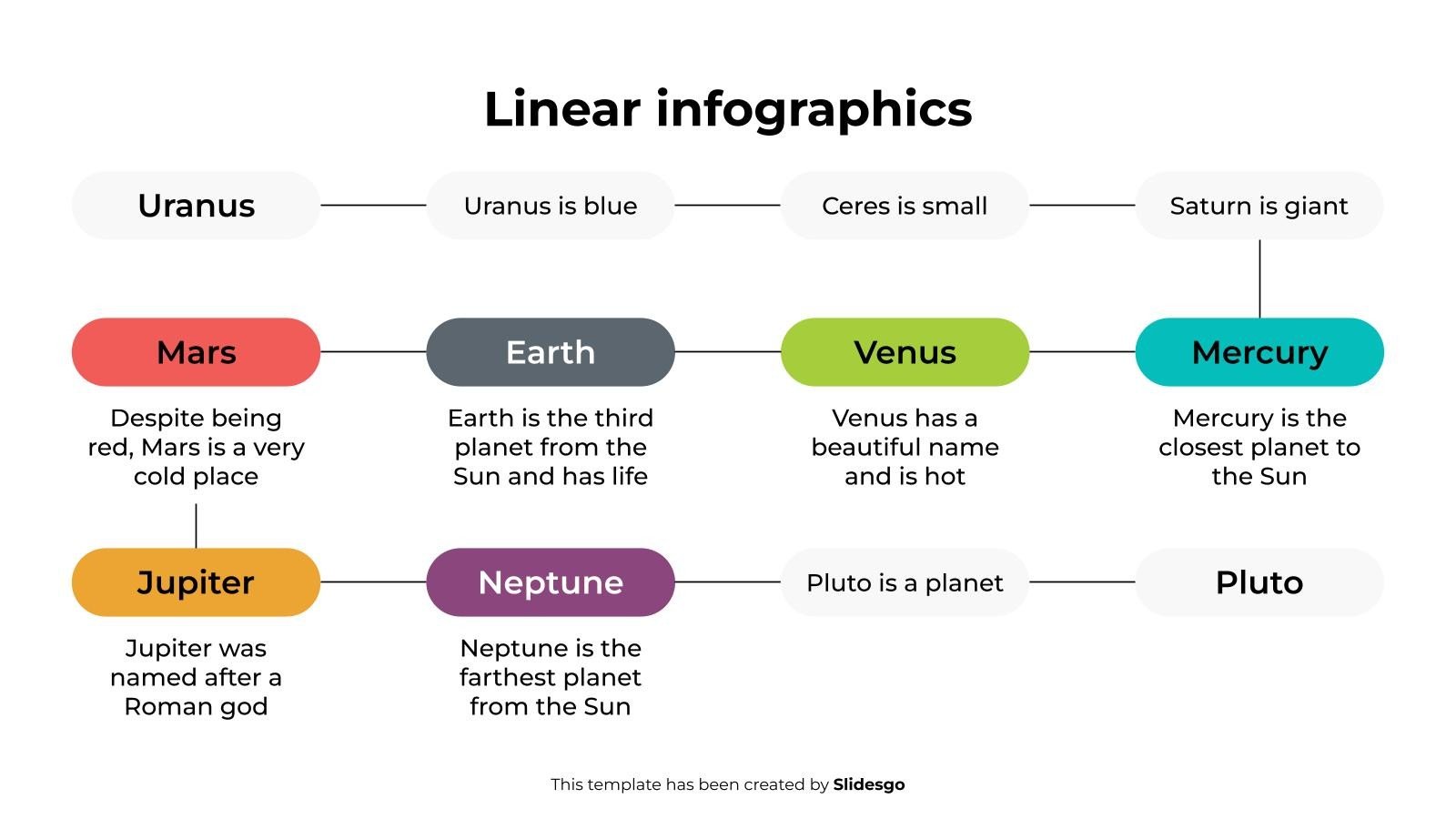 Linear infographics

Uranus

Uranus is blue

Ceres is small

Saturn is giant

Mars

Despite being red, Mars is a very cold place

Earth

Earth is the third planet from the Sun and has life

Venus

Venus has a beautiful name and is hot

Mercury

Mercury is the closest planet to the Sun

Jupiter

Jupiter was named after a Roman god

Neptune

Neptune is the farthest planet from the Sun

Pluto is a planet

Pluto

This template has been created by Slidesgo