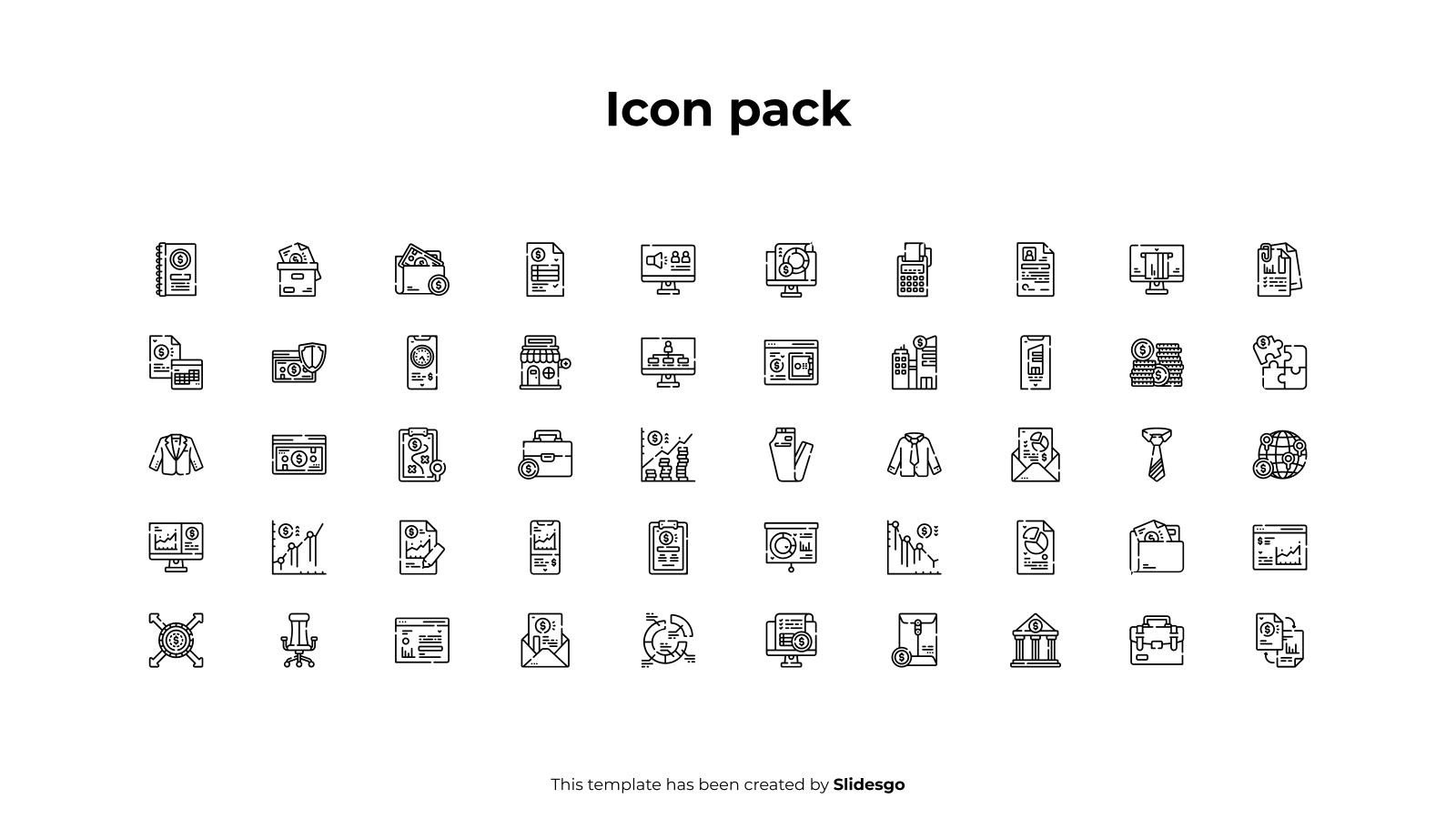 Icon pack

This template has been created by Slidesgo