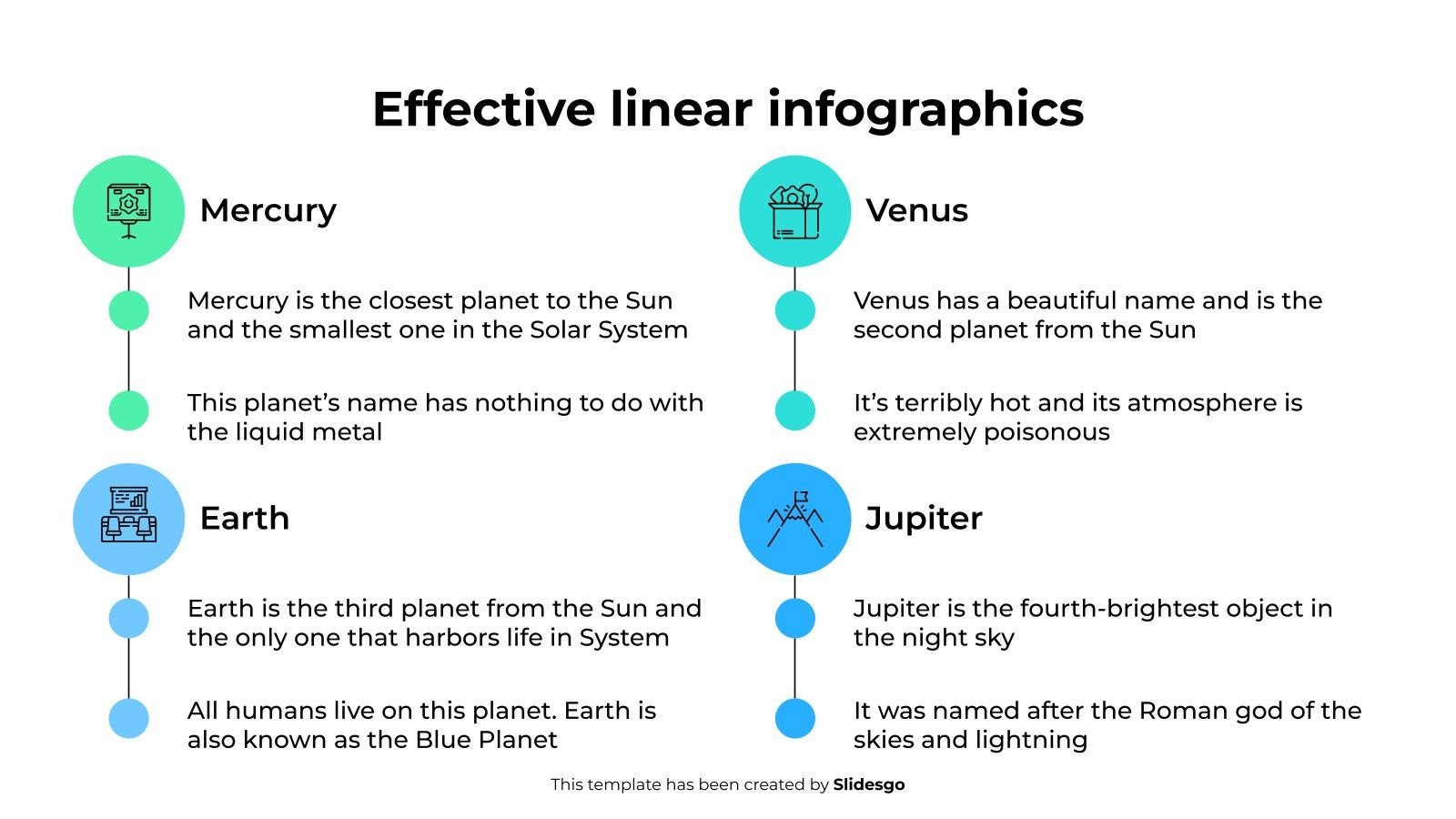 Effective linear infographics

Mercury

Mercury is the closest planet to the Sun and the smallest one in the Solar System

This planet's name has nothing to do with the liquid metal

Earth

Earth is the third planet from the Sun and the only one that harbors life in System

All humans live on this planet. Earth is also known as the Blue Planet

Venus

Venus has a beautiful name and is the second planet from the Sun

It's terribly hot and its atmosphere is extremely poisonous

Jupiter

Jupiter is the fourth-brightest object in the night sky

It was named after the Roman god of the skies and lightning

This template has been created by Slidesgo