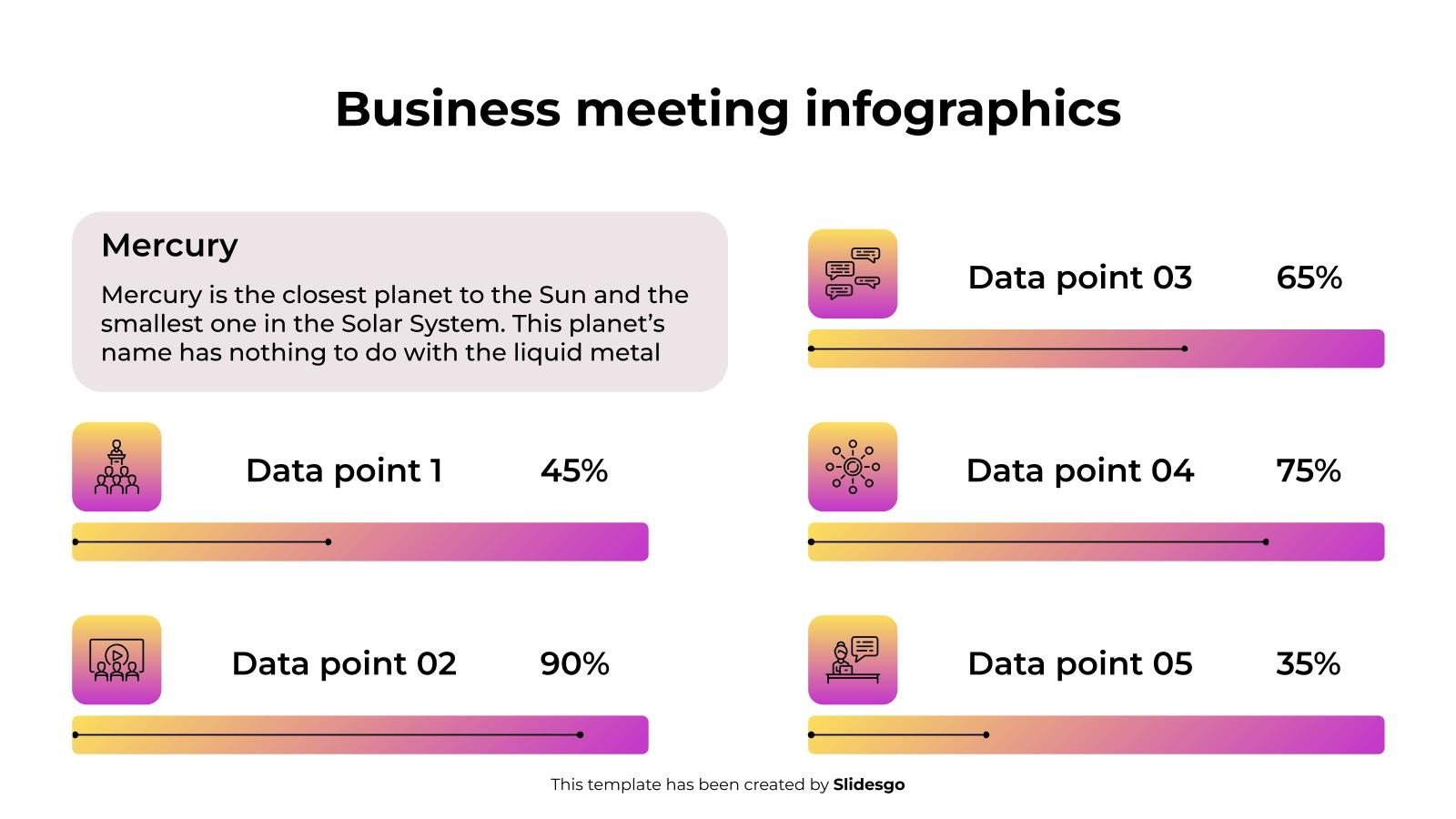 Business meeting infographics

Mercury

Mercury is the closest planet to the Sun and the smallest one in the Solar System. This planet's name has nothing to do with the liquid metal

Data point 1 45%

Data point 02 90%

Data point 03 65%

Data point 04 75%

Data point 05 35%

This template has been created by Slidesgo