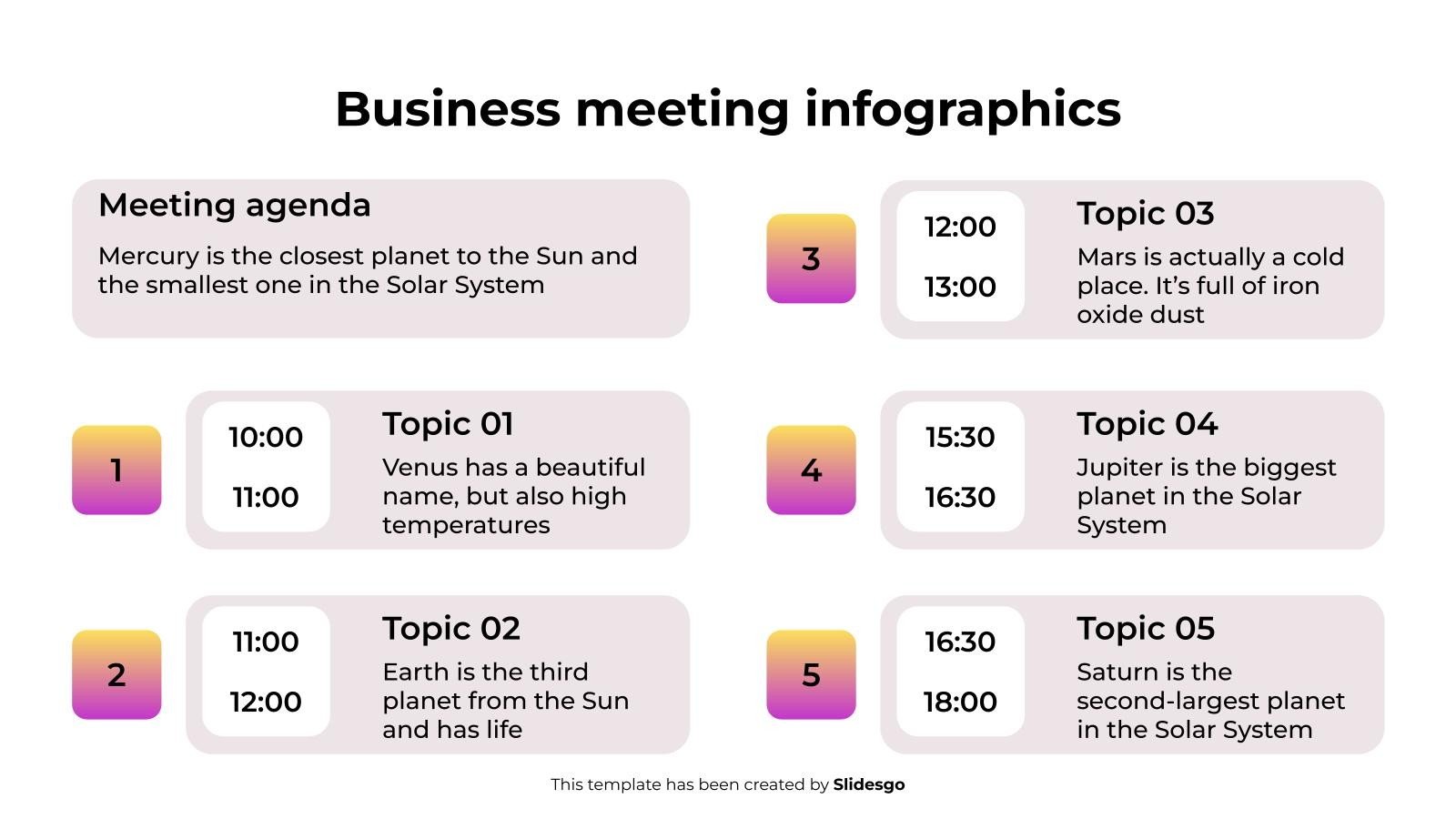 Business meeting infographics

Meeting agenda

Mercury is the closest planet to the Sun and the smallest one in the Solar System

1

10:00

11:00

Topic 01

Venus has a beautiful name, but also high temperatures

2

11:00

12:00

Topic 02

Earth is the third planet from the Sun and has life

3

12:00

13:00

Topic 03

Mars is actually a cold place. It's full of iron oxide dust

4

15:30

16:30

Topic 04

Jupiter is the biggest planet in the Solar System

5

16:30

18:00

Topic 05

Saturn is the second-largest planet in the Solar System

This template has been created by Slidesgo