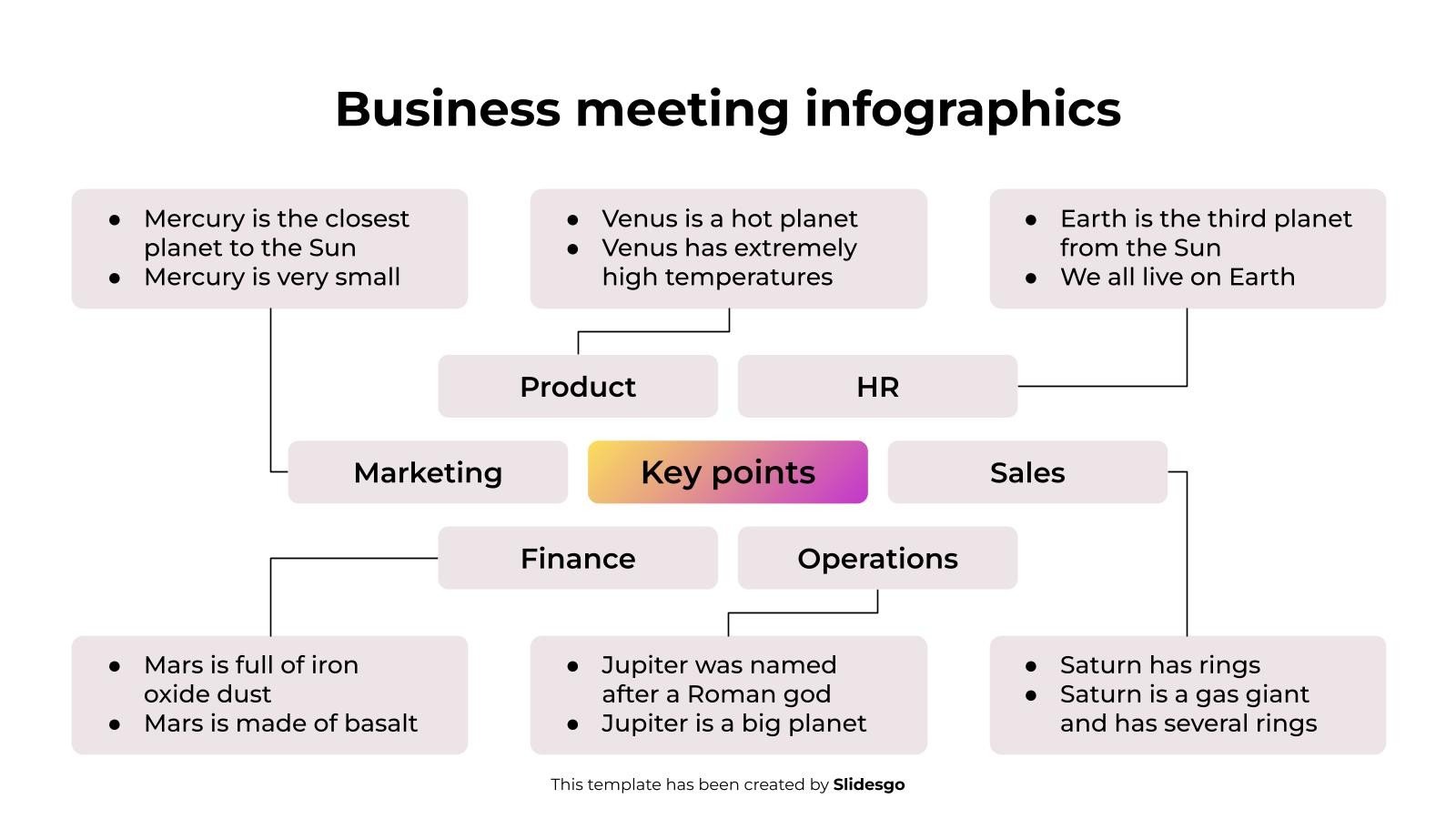 Business meeting infographics

- Mercury is the closest planet to the Sun
- Mercury is very small

- Venus is a hot planet
- Venus has extremely high temperatures

- Earth is the third planet from the Sun
- We all live on Earth

Product

HR

Marketing

Key points

Sales

Finance

Operations

- Mars is full of iron oxide dust
- Mars is made of basalt

- Jupiter was named after a Roman god
- Jupiter is a big planet

- Saturn has rings
- Saturn is a gas giant and has several rings

This template has been created by Slidesgo