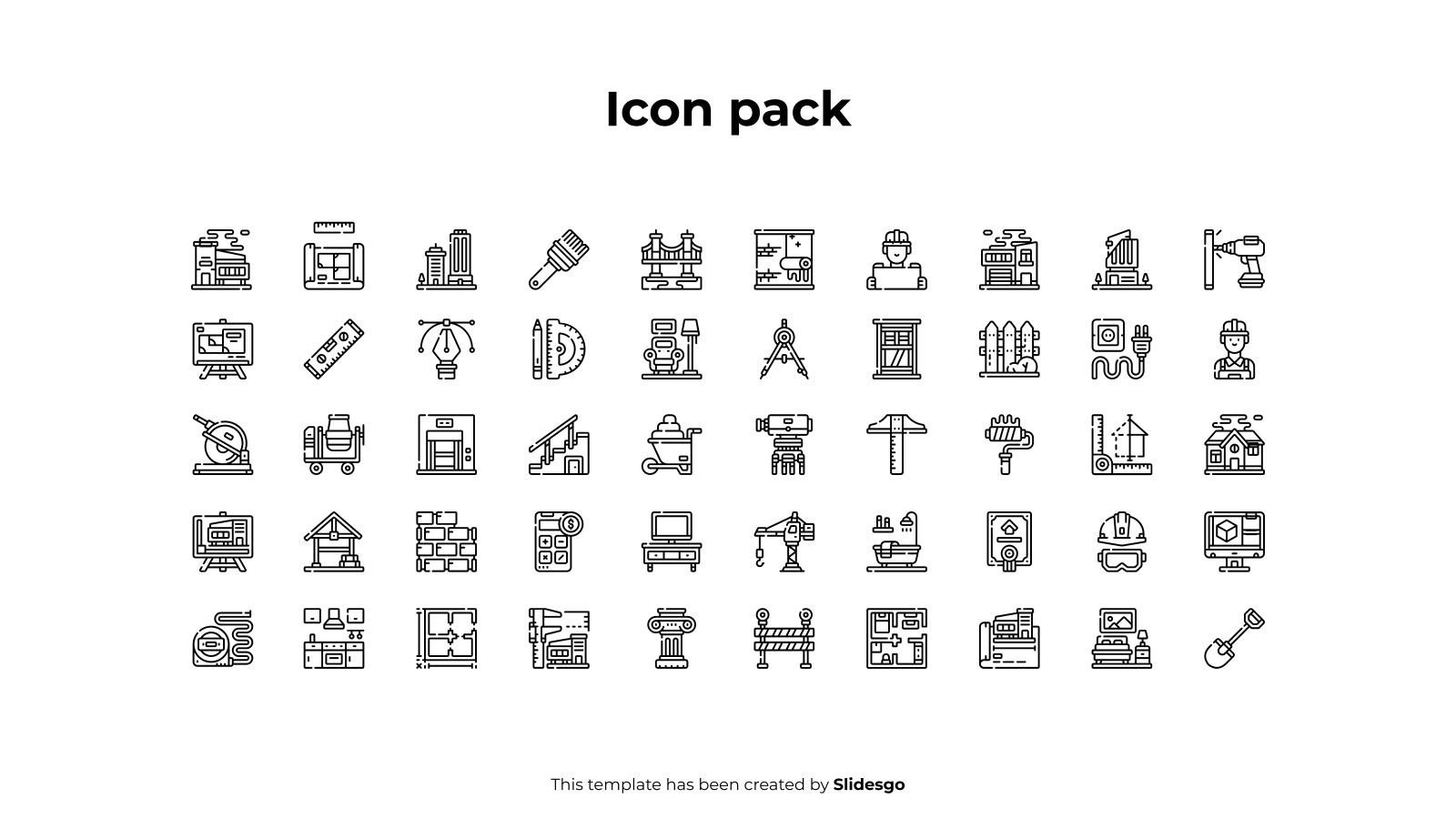 Icon pack

This template has been created by Slidesgo