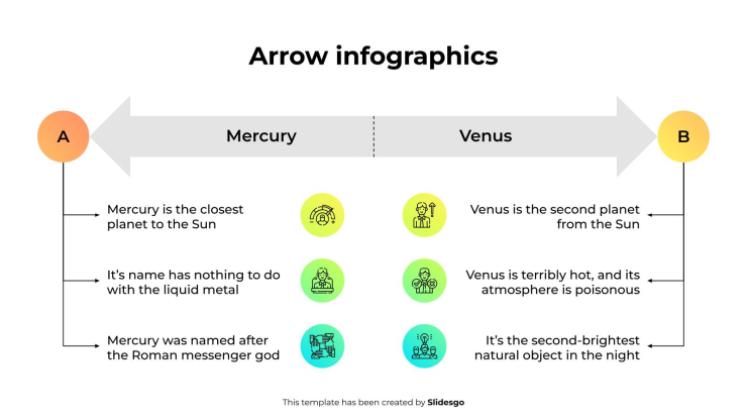 Arrow infographics

A

Mercury

Venus

B

Mercury is the closest planet to the Sun

It's name has nothing to do with the liquid metal

Mercury was named after the Roman messenger god

Venus is the second planet from the Sun

Venus is terribly hot, and its atmosphere is poisonous

It's the second-brightest natural object in the night

This template has been created by Slidesgo