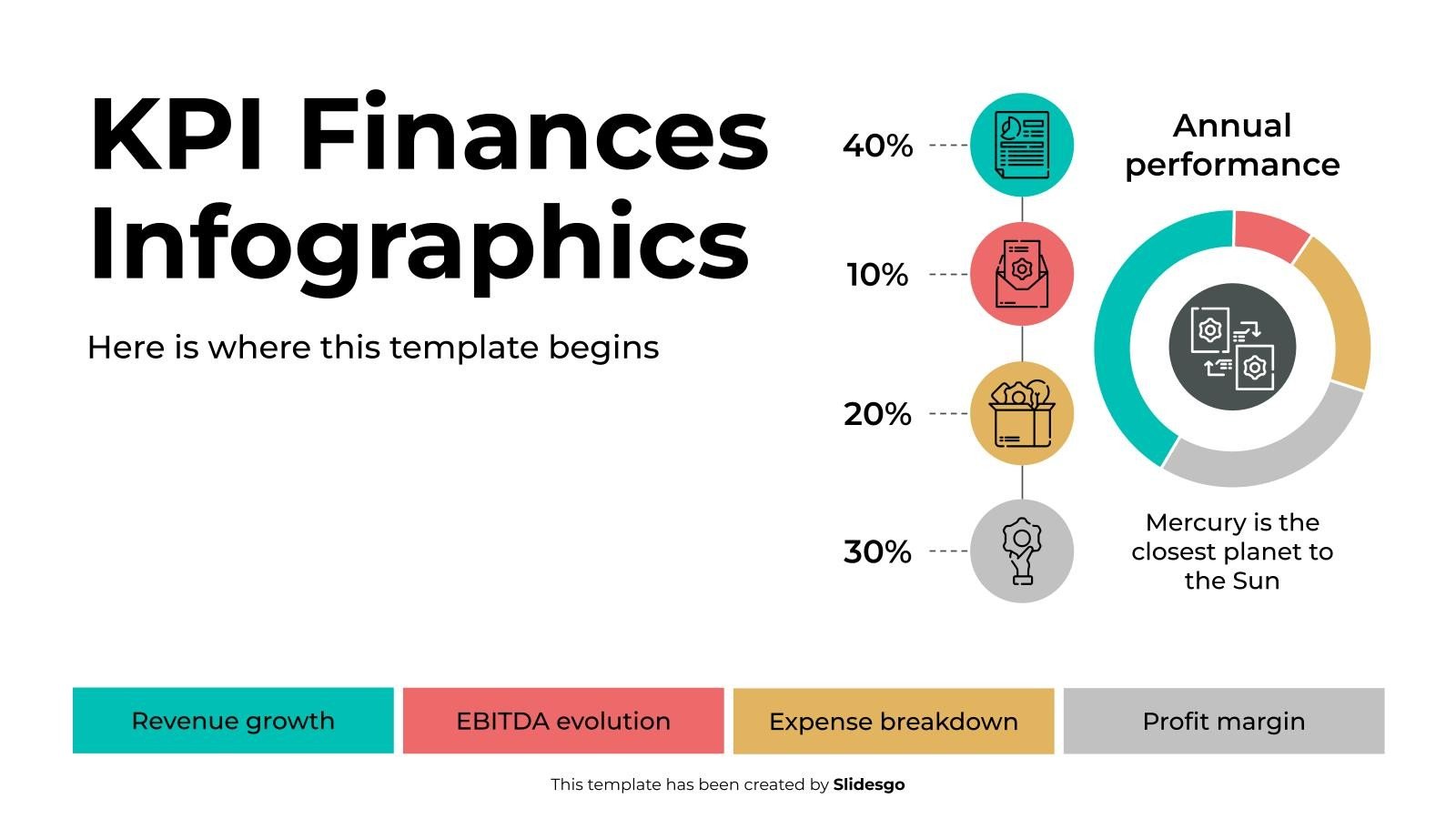 KPI Finances Infographics

Here is where this template begins

40%

10%

20%

30%

Annual performance

Mercury is the closest planet to the Sun

Revenue growth

EBITDA evolution

Expense breakdown

Profit margin

This template has been created by Slidesgo