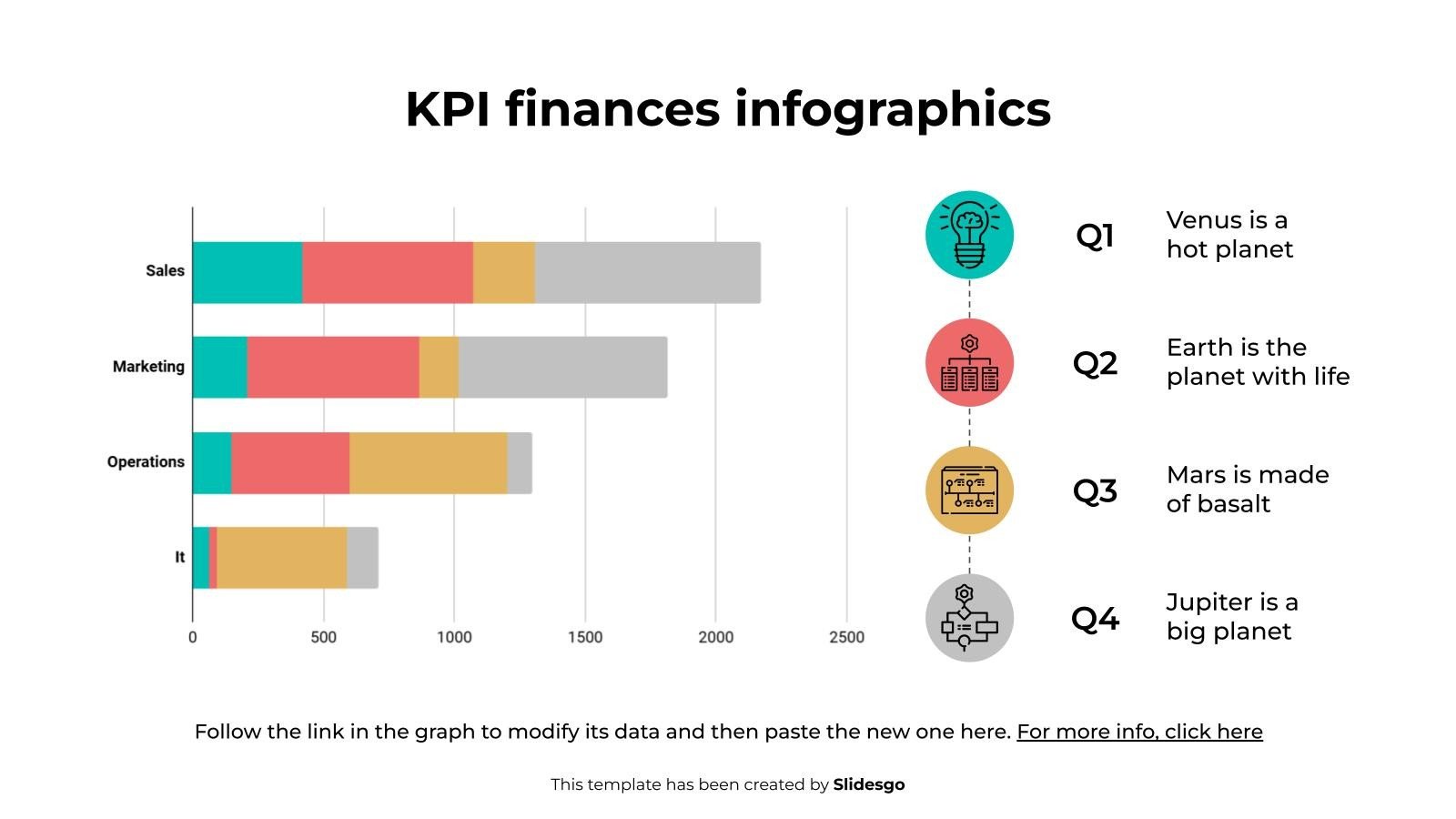 KPI finances infographics

Sales
Marketing
Operations
It

0 500 1000 1500 2000 2500

Q1
Venus is a hot planet

Q2
Earth is the planet with life

Q3
Mars is made of basalt

Q4
Jupiter is a big planet

Follow the link in the graph to modify its data and then paste the new one here. For more info, click here

This template has been created by Slidesgo