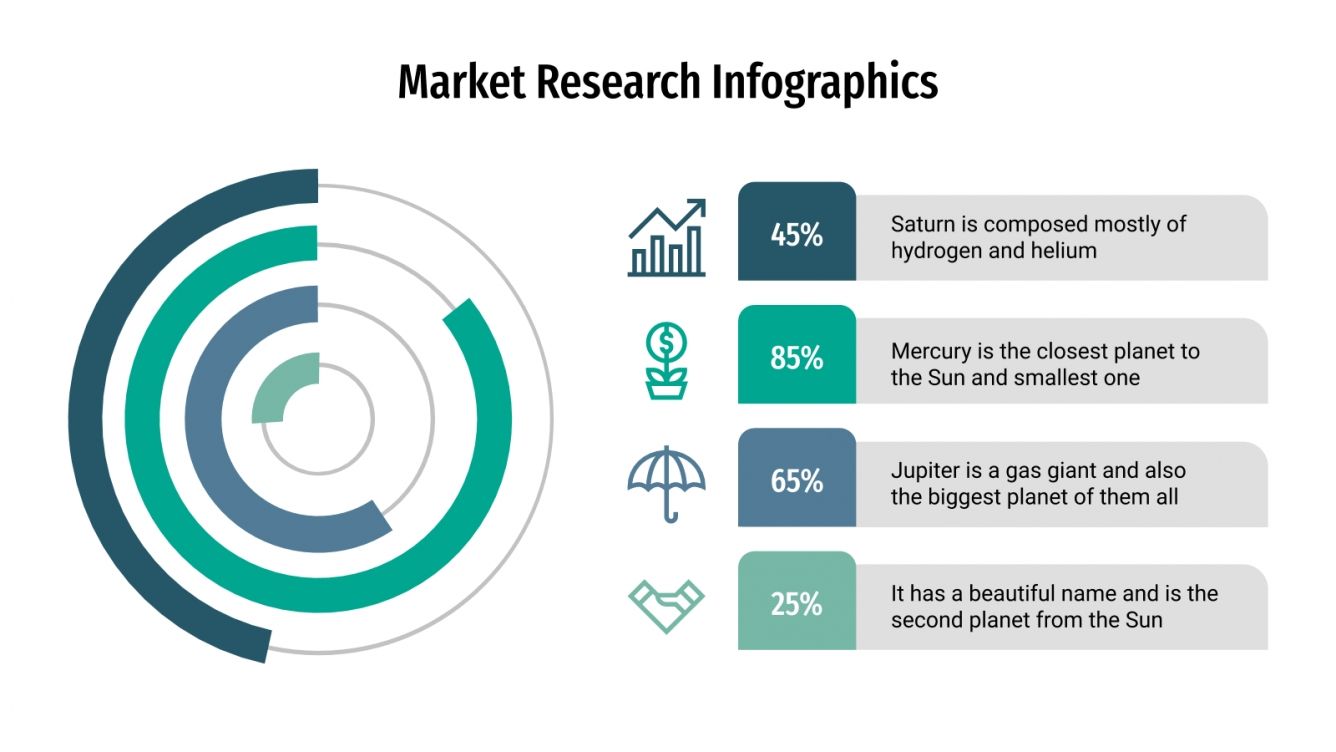 Market Research Infographics

45%
Saturn is composed mostly of hydrogen and helium

85%
Mercury is the closest planet to the Sun and smallest one

65%
Jupiter is a gas giant and also the biggest planet of them all

25%
It has a beautiful name and is the second planet from the Sun