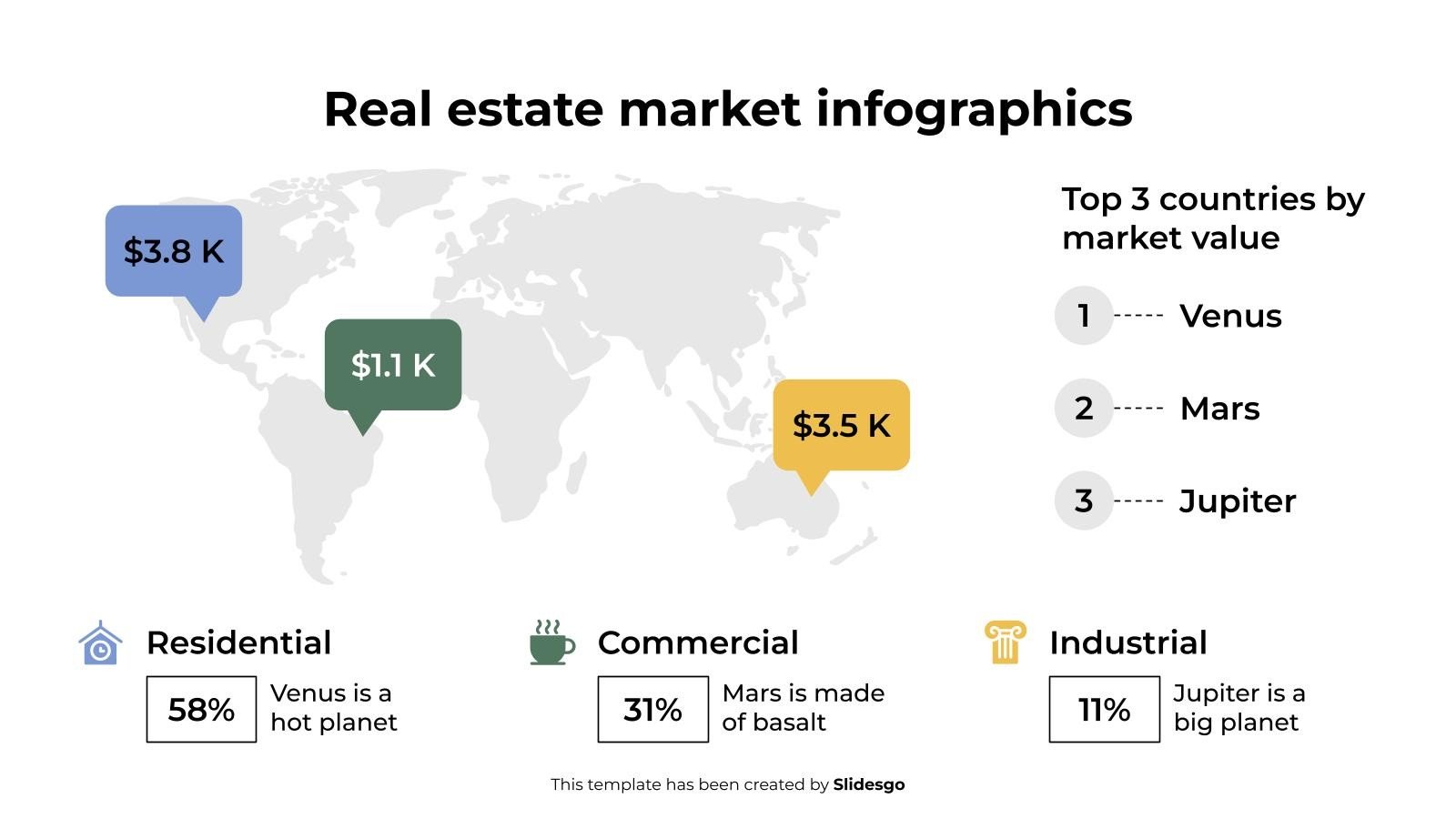 Real estate market infographics

$3.8 K

$1.1 K

$3.5 K

Top 3 countries by market value

1 Venus

2 Mars

3 Jupiter

Residential

58%

Venus is a hot planet

Commercial

31%

Mars is made of basalt

Industrial

11%

Jupiter is a big planet

This template has been created by Slidesgo