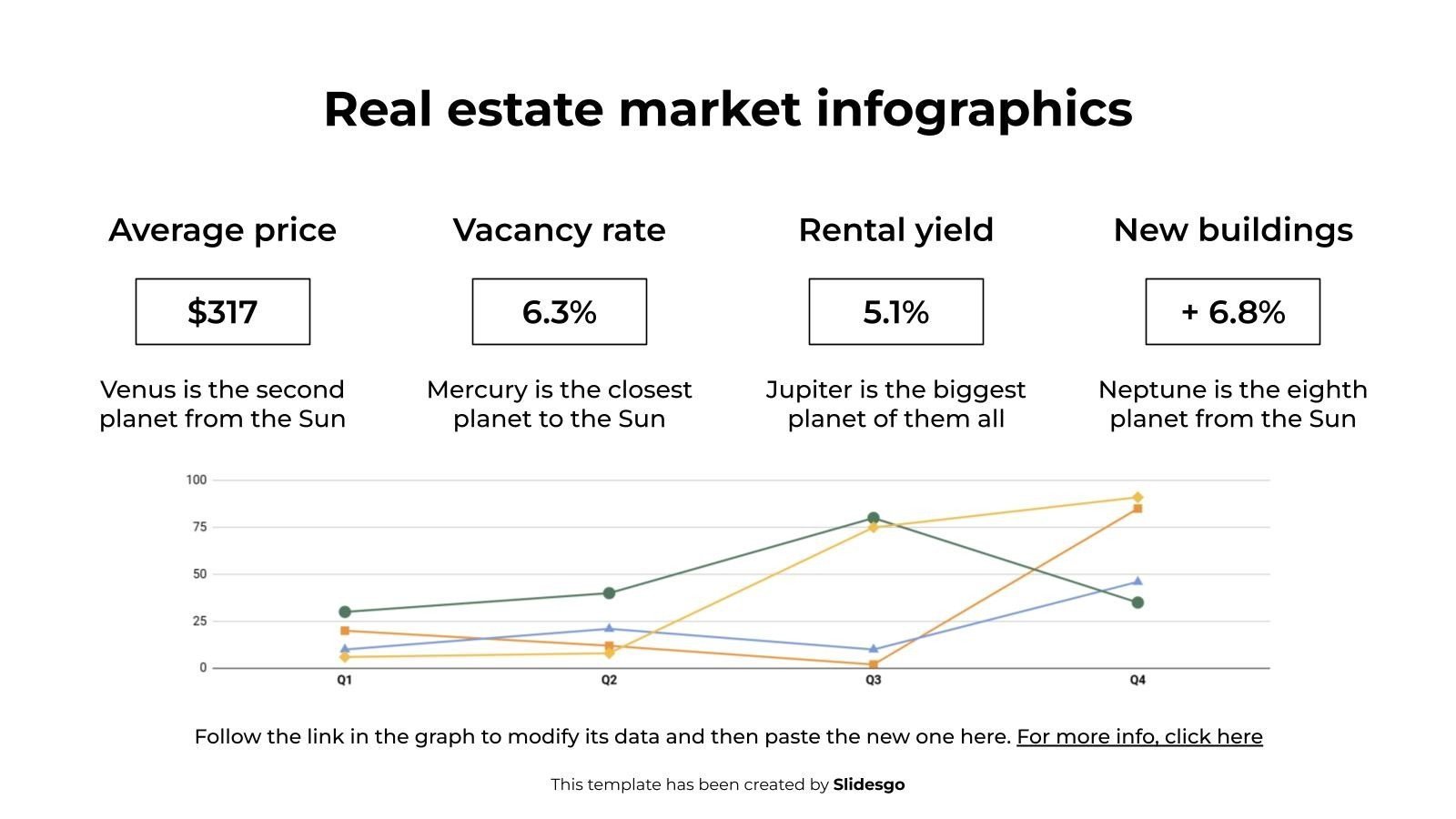 Real estate market infographics

Average price

$317

Venus is the second planet from the Sun

Vacancy rate

6.3%

Mercury is the closest planet to the Sun

Rental yield

5.1%

Jupiter is the biggest planet of them all

New buildings

+ 6.8%

Neptune is the eighth planet from the Sun

100
75
50
25
0
Q1
Q2
Q3
Q4

Follow the link in the graph to modify its data and then paste the new one here. For more info, click here

This template has been created by Slidesgo