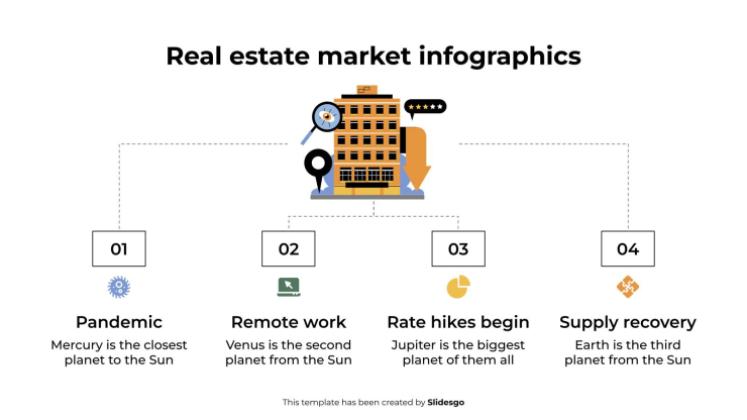 Real estate market infographics

01

Pandemic

Mercury is the closest planet to the Sun

02

Remote work

Venus is the second planet from the Sun

03

Rate hikes begin

Jupiter is the biggest planet of them all

04

Supply recovery

Earth is the third planet from the Sun

This template has been created by Slidesgo