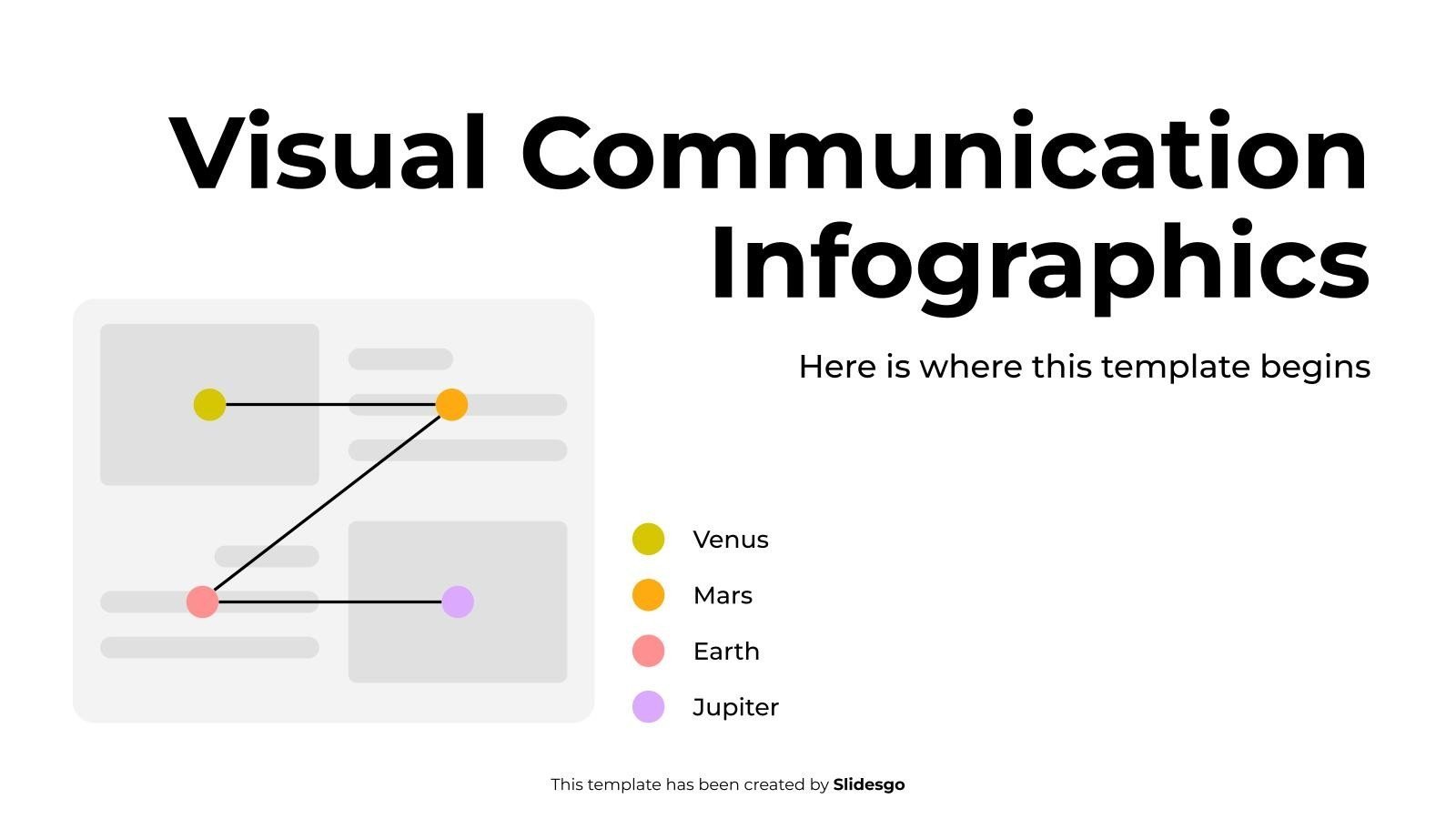 Visual Communication Infographics

Here is where this template begins

Venus

Mars

Earth

Jupiter

This template has been created by Slidesgo