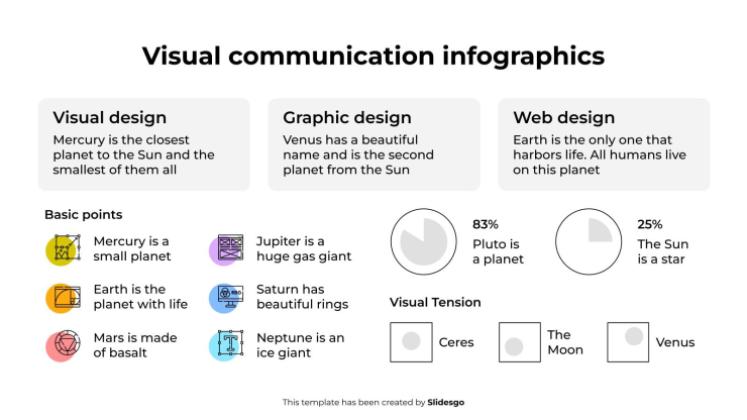 Visual communication infographics

Visual design
Mercury is the closest planet to the Sun and the smallest of them all

Graphic design
Venus has a beautiful name and is the second planet from the Sun

Web design
Earth is the only one that harbors life. All humans live on this planet

Basic points

Mercury is a small planet

Earth is the planet with life

Mars is made of basalt

Jupiter is a huge gas giant

Saturn has beautiful rings

Neptune is an ice giant

83%
Pluto is a planet

25%
The Sun is a star

Visual Tension

Ceres

The Moon

Venus

This template has been created by Slidesgo