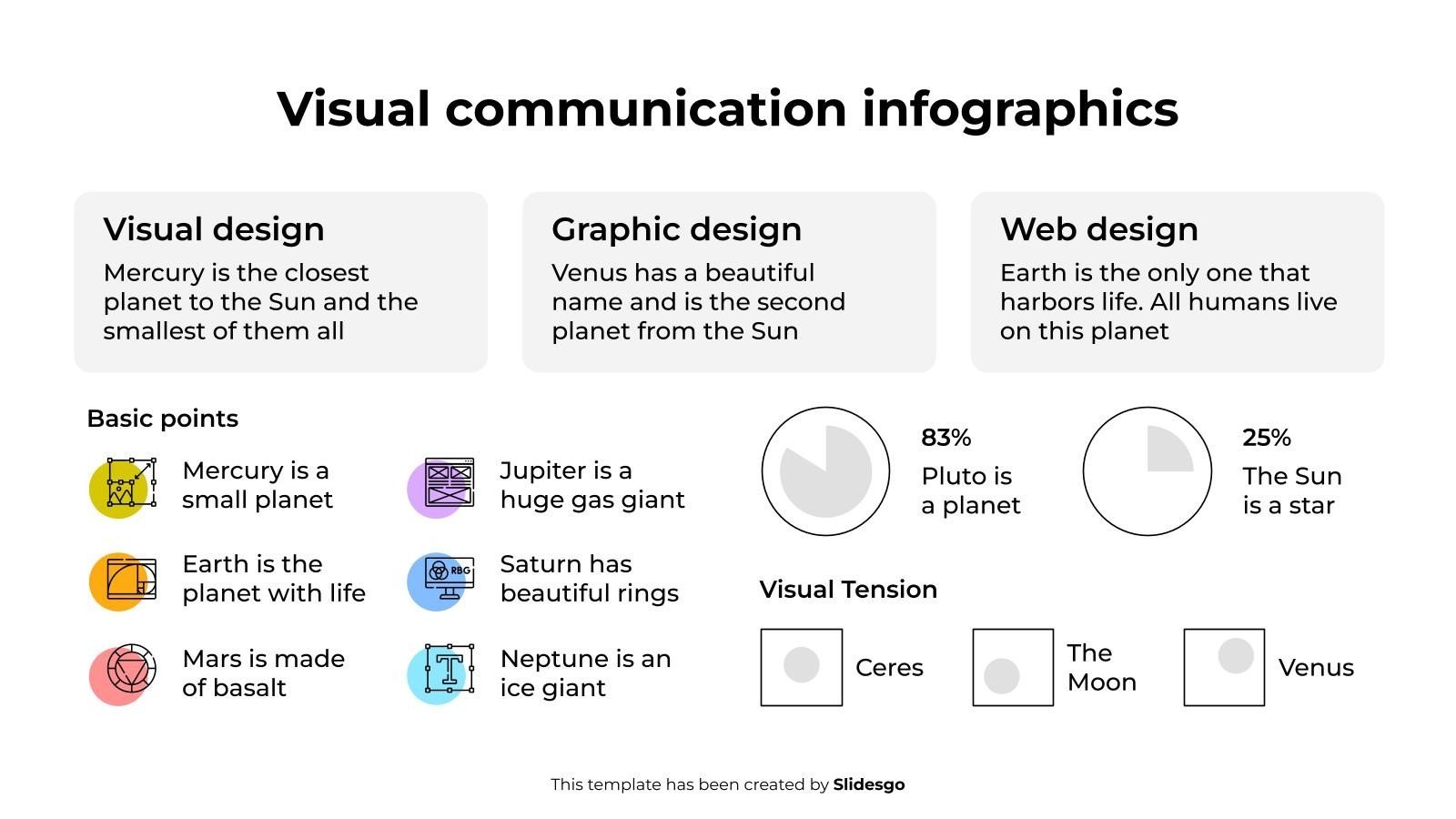 Visual communication infographics

Visual design
Mercury is the closest planet to the Sun and the smallest of them all

Graphic design
Venus has a beautiful name and is the second planet from the Sun

Web design
Earth is the only one that harbors life. All humans live on this planet

Basic points

Mercury is a small planet

Earth is the planet with life

Mars is made of basalt

Jupiter is a huge gas giant

RBG

Saturn has beautiful rings

Neptune is an ice giant

83%
Pluto is a planet

25%
The Sun is a star

Visual Tension

Ceres

The Moon

Venus

This template has been created by Slidesgo