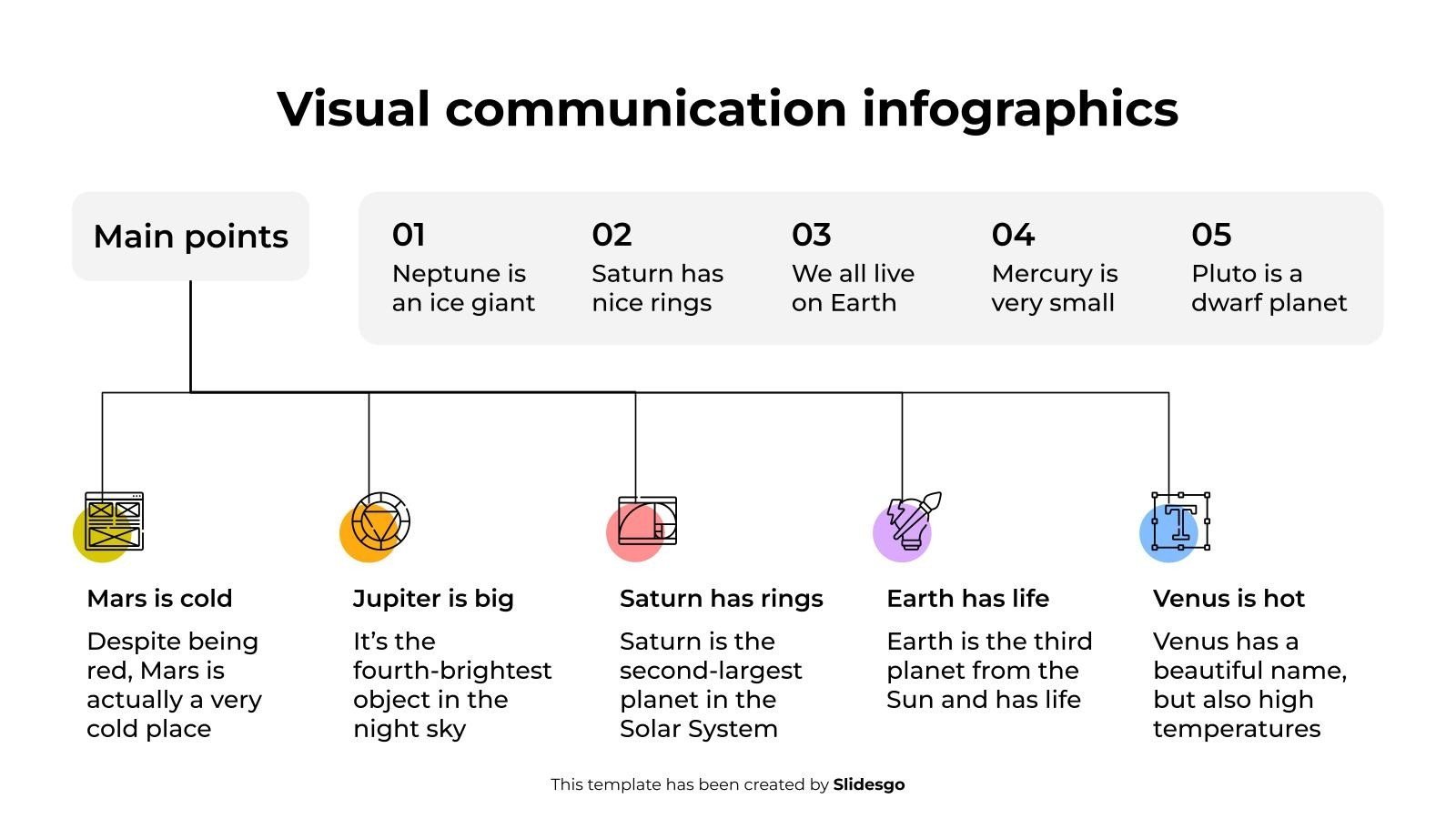 Visual communication infographics

Main points

01
Neptune is an ice giant

02
Saturn has nice rings

03
We all live on Earth

04
Mercury is very small

05
Pluto is a dwarf planet

Mars is cold
Despite being red, Mars is actually a very cold place

Jupiter is big
It's the fourth-brightest object in the night sky

Saturn has rings
Saturn is the second-largest planet in the Solar System

Earth has life
Earth is the third planet from the Sun and has life

Venus is hot
Venus has a beautiful name, but also high temperatures

This template has been created by Slidesgo