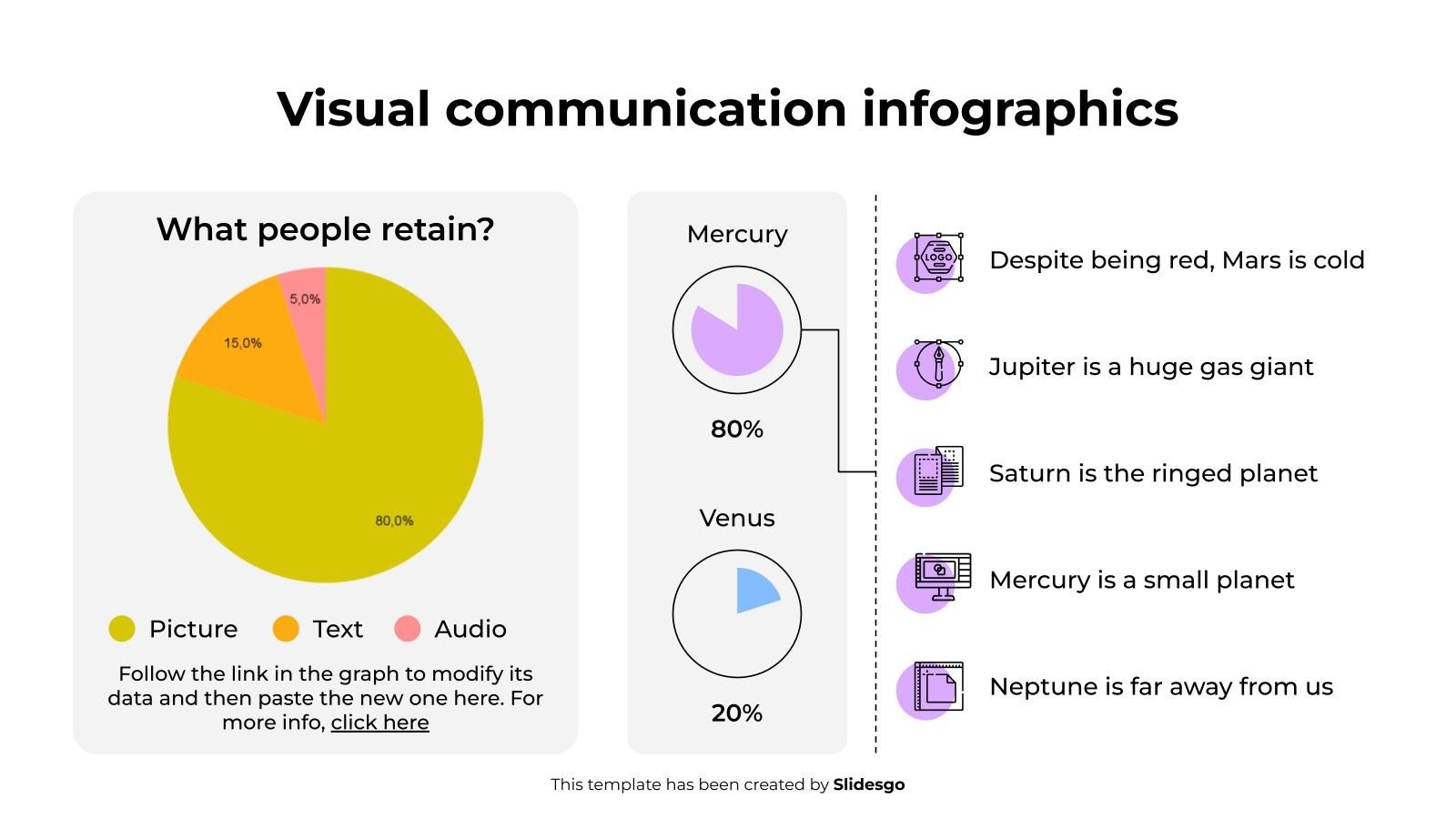 Visual communication infographics

What people retain?

5,0%

15,0%

80,0%

Picture Text Audio

Follow the link in the graph to modify its data and then paste the new one here. For more info, click here

Mercury

80%

Venus

20%

LOGO

Despite being red, Mars is cold

Jupiter is a huge gas giant

Saturn is the ringed planet

Mercury is a small planet

Neptune is far away from us

This template has been created by Slidesgo