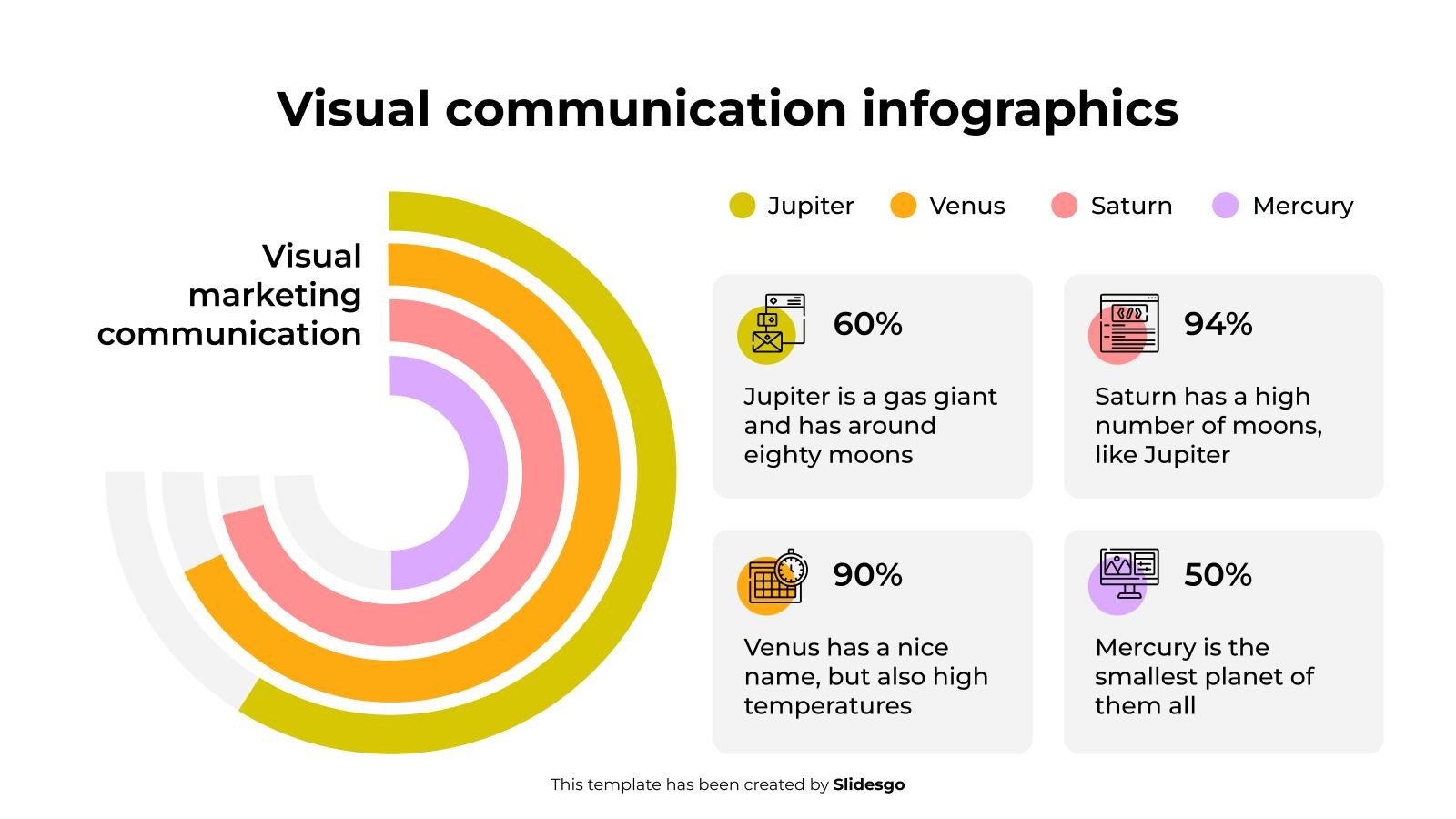 Visual communication infographics

Visual marketing communication

Jupiter
Venus
Saturn
Mercury

60%

Jupiter is a gas giant and has around eighty moons

94%

Saturn has a high number of moons, like Jupiter

90%

Venus has a nice name, but also high temperatures

50%

Mercury is the smallest planet of them all

This template has been created by Slidesgo