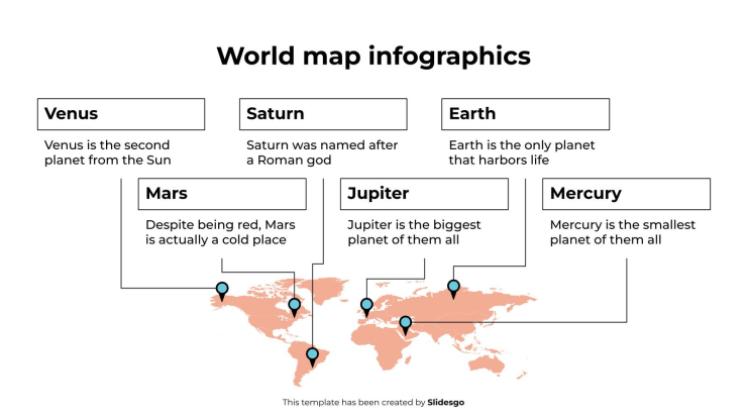 World map infographics

Venus

Venus is the second planet from the Sun

Saturn

Saturn was named after a Roman god

Earth

Earth is the only planet that harbors life

Mars

Despite being red, Mars is actually a cold place

Jupiter

Jupiter is the biggest planet of them all

Mercury

Mercury is the smallest planet of them all

This template has been created by Slidesgo