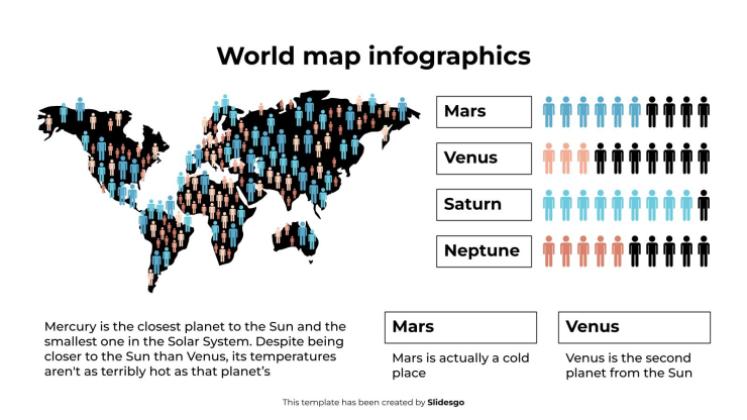 World map infographics

Mars

Venus

Saturn

Neptune

Mercury is the closest planet to the Sun and the smallest one in the Solar System. Despite being closer to the Sun than Venus, its temperatures aren't as terribly hot as that planet's

Mars

Mars is actually a cold place

Venus

Venus is the second planet from the Sun

This template has been created by Slidesgo