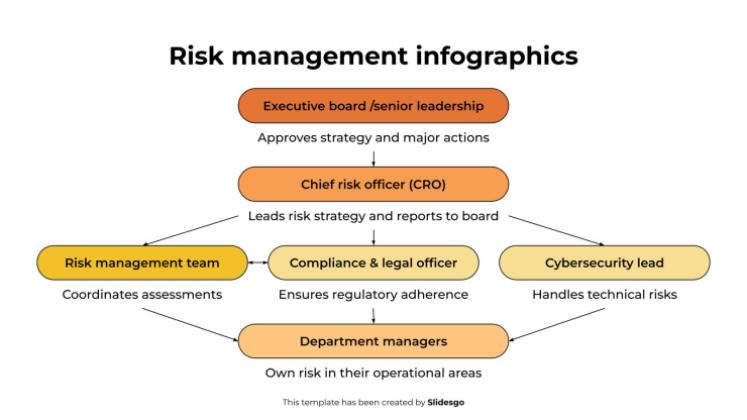 Risk management infographics

Executive board /senior leadership

Approves strategy and major actions

Chief risk officer (CRO)

Leads risk strategy and reports to board

Risk management team

Coordinates assessments

Compliance & legal officer

Ensures regulatory adherence

Cybersecurity lead

Handles technical risks

Department managers

Own risk in their operational areas

This template has been created by Slidesgo