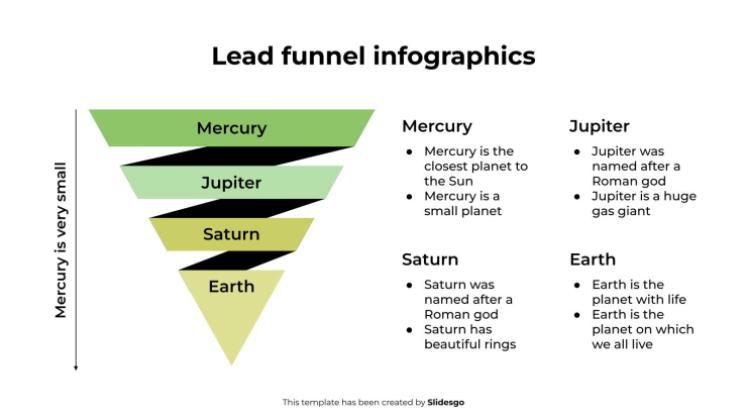 Lead funnel infographics

Mercury is very small

Mercury

Jupiter

Saturn

Earth

Mercury
- Mercury is the closest planet to the Sun
- Mercury is a small planet

Jupiter
- Jupiter was named after a Roman god
- Jupiter is a huge gas giant

Saturn
- Saturn was named after a Roman god
- Saturn has beautiful rings

Earth
- Earth is the planet with life
- Earth is the planet on which we all live

This template has been created by Slidesgo