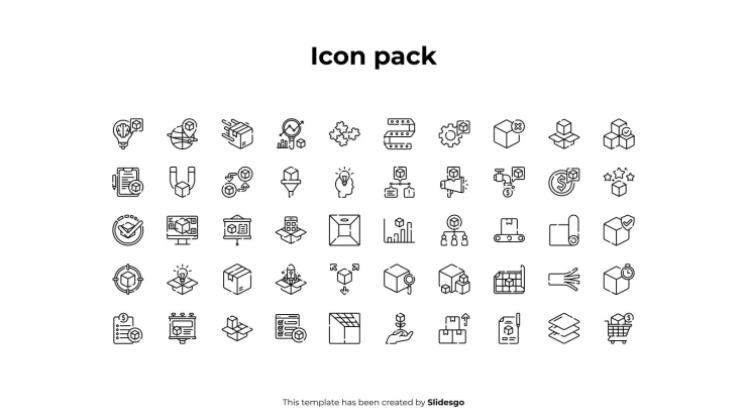 Icon pack

This template has been created by Slidesgo