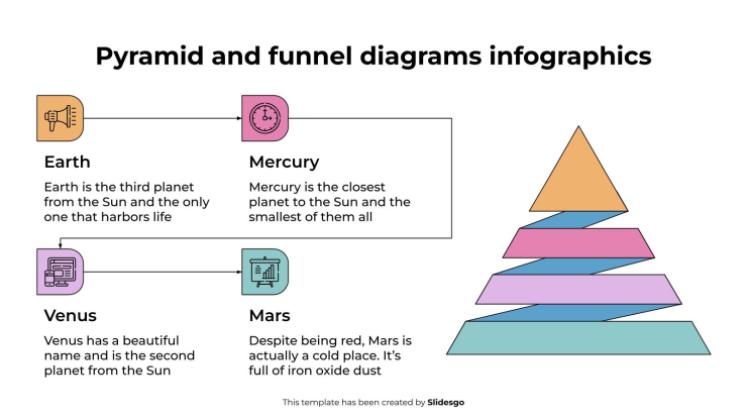 Pyramid and funnel diagrams infographics

Earth

Earth is the third planet from the Sun and the only one that harbors life

Mercury

Mercury is the closest planet to the Sun and the smallest of them all

Venus

Venus has a beautiful name and is the second planet from the Sun

Mars

Despite being red, Mars is actually a cold place. It's full of iron oxide dust

This template has been created by Slidesgo