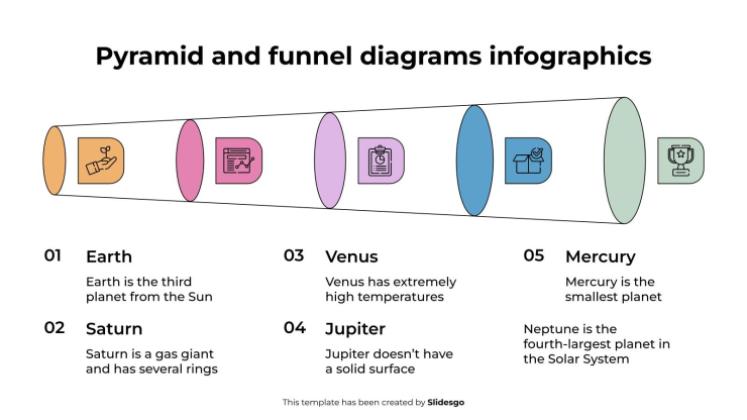 Pyramid and funnel diagrams infographics

01 Earth

Earth is the third planet from the Sun

02 Saturn

Saturn is a gas giant and has several rings

03 Venus

Venus has extremely high temperatures

04 Jupiter

Jupiter doesn't have a solid surface

05 Mercury

Mercury is the smallest planet

Neptune is the fourth-largest planet in the Solar System

This template has been created by Slidesgo